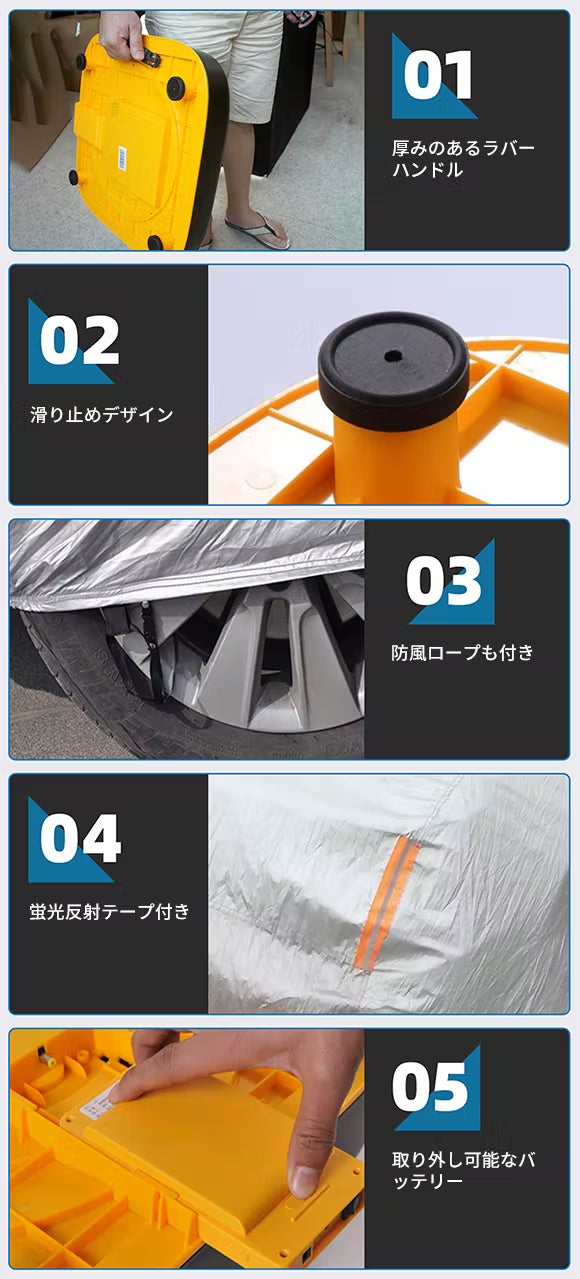 01

厚みのあるラバーハンドル

02

滑り止めデザイン

03

防風ロープも付き

04

蛍光反射テープ付き

05

取り外し可能なバッテリー