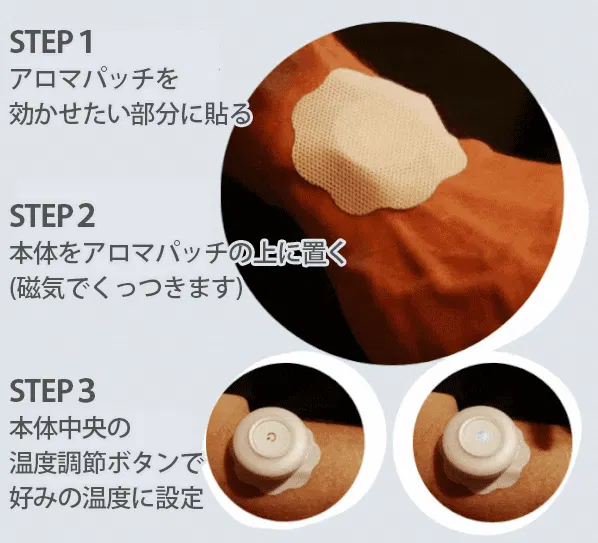 STEP 1
アロマパッチを
効かせたい部分に貼る

STEP 2
本体をアロマパッチの上に置く
(磁気でくっつきます)

STEP 3
本体中央の
温度調節ボタンで
好みの温度に設定