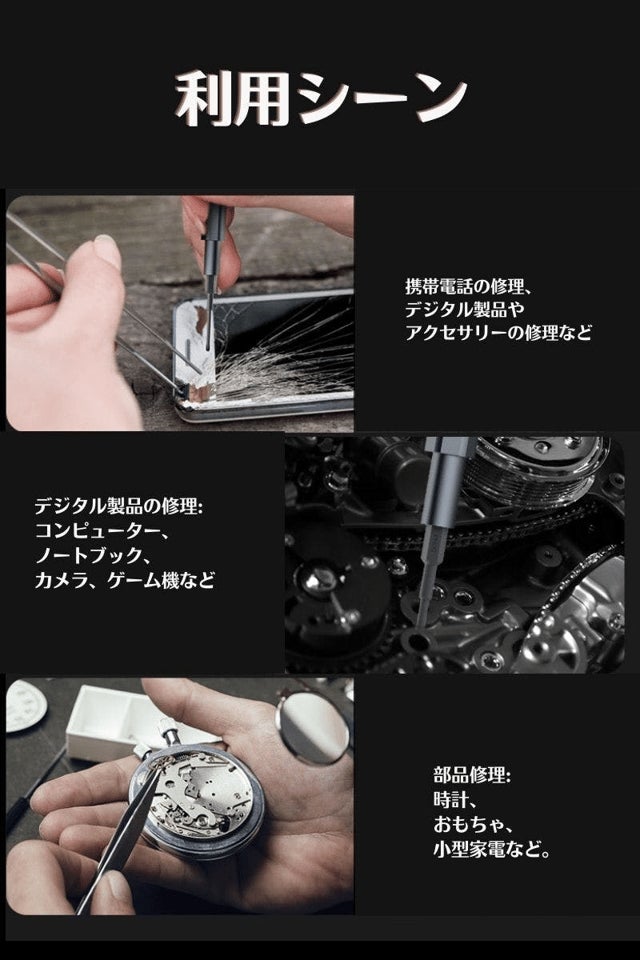 利用シーン

携帯電話の修理、
デジタル製品や
アクセサリーの修理など

デジタル製品の修理:
コンピューター、
ノートブック、
カメラ、ゲーム機など

部品修理:
時計、
おもちゃ、
小型家電など。