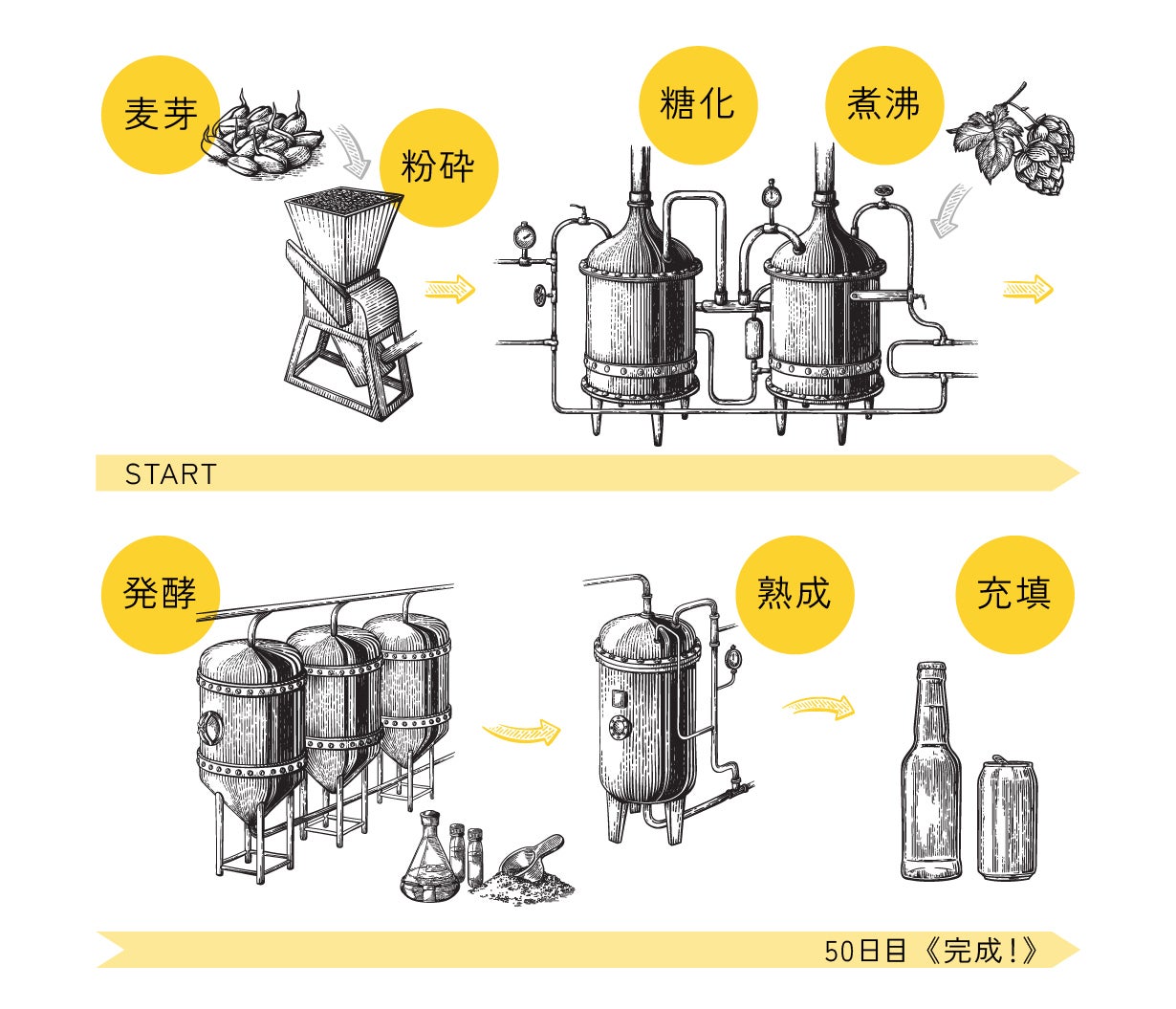 麦芽

粉砕

糖化

煮沸

START

発酵

熟成

充填

50日目《完成!》