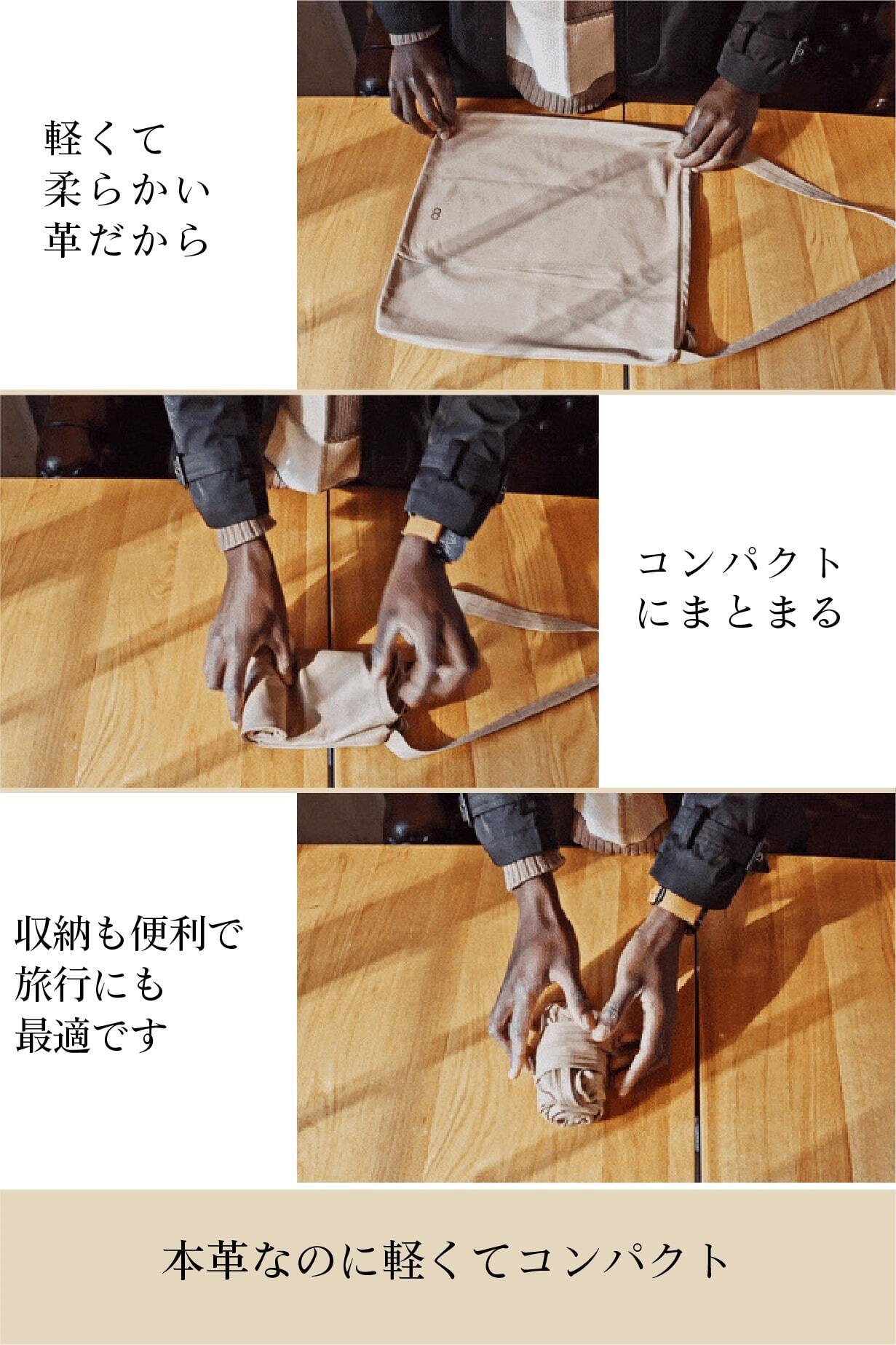 軽くて
柔らかい
革だから

コンパクト
にまとまる

収納も便利で
旅行にも
最適です

本革なのに軽くてコンパクト