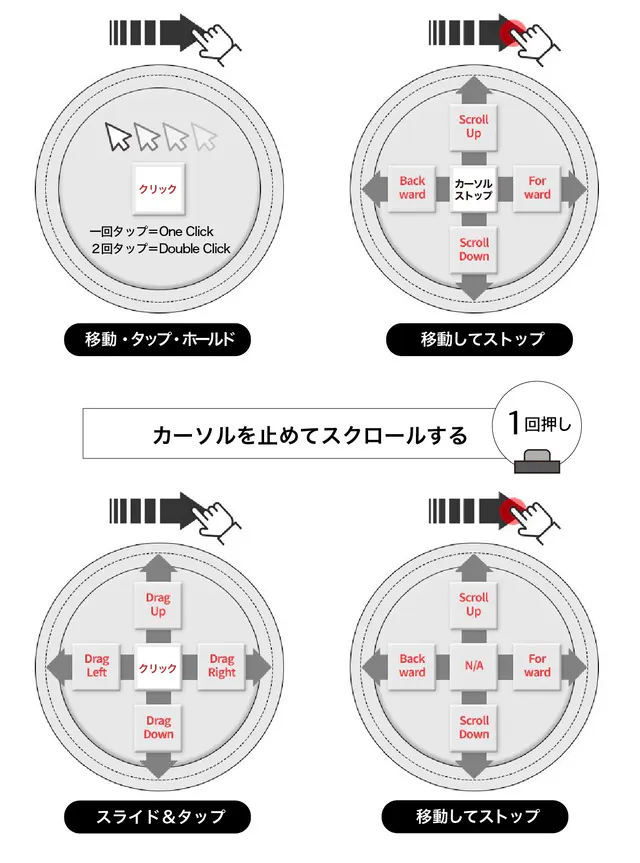 クリック

一回タップ＝One Click
２回タップ＝Double Click

移動・タップ・ホールド

Scroll Up

Back ward

カーソル ストップ

For ward

Scroll Down

移動してストップ

カーソルを止めてスクロールする

1回押し

Drag Up

Drag Left

クリック

Drag Right

Drag Down

スライド＆タップ

Scroll Up

Back ward

N/A

For ward

Scroll Down

移動してストップ