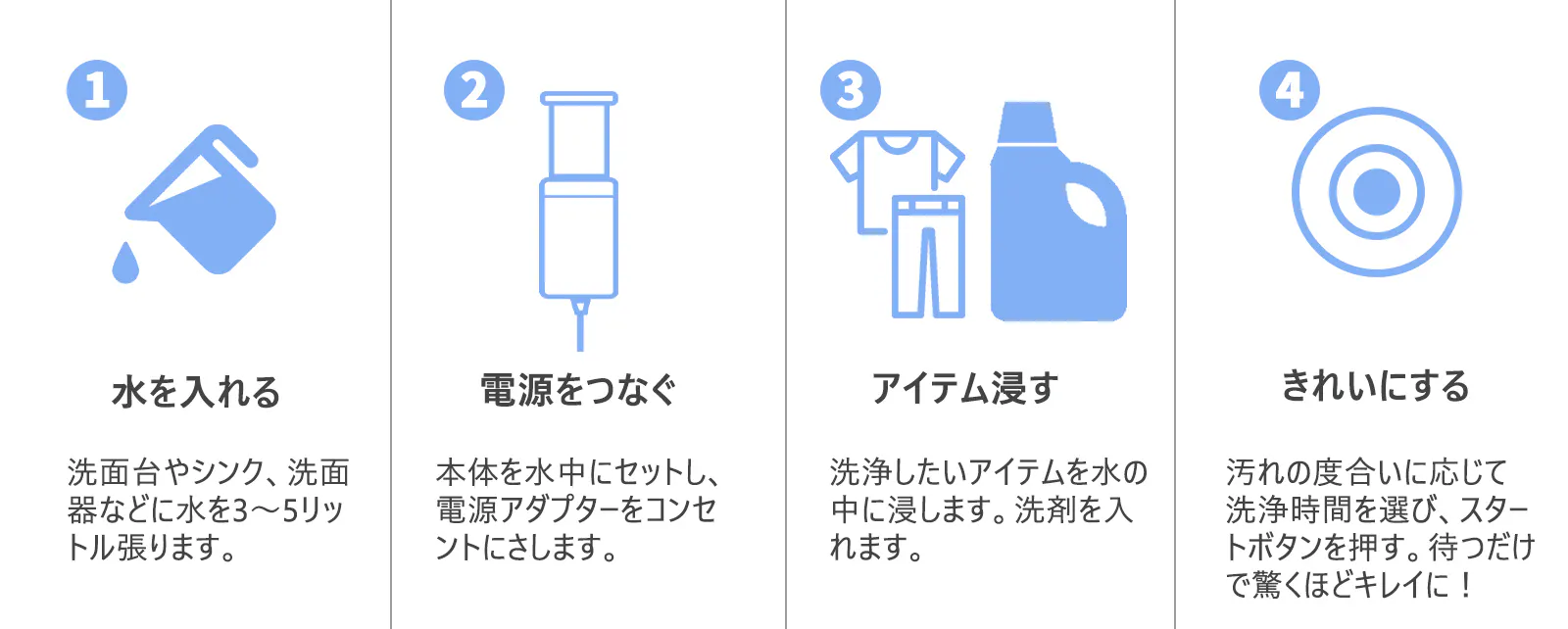 1

水を入れる

洗面台やシンク、洗面器などに水を3〜5リットル張ります。

2

電源をつなぐ

本体を水中にセットし、電源アダプターをコンセントにさします。

3

アイテム浸す

洗浄したいアイテムを水の中に浸します。洗剤を入れます。

4

きれいにする

汚れの度合いに応じて洗浄時間を選び、スタートボタンを押す。待つだけで驚くほどキレイに！