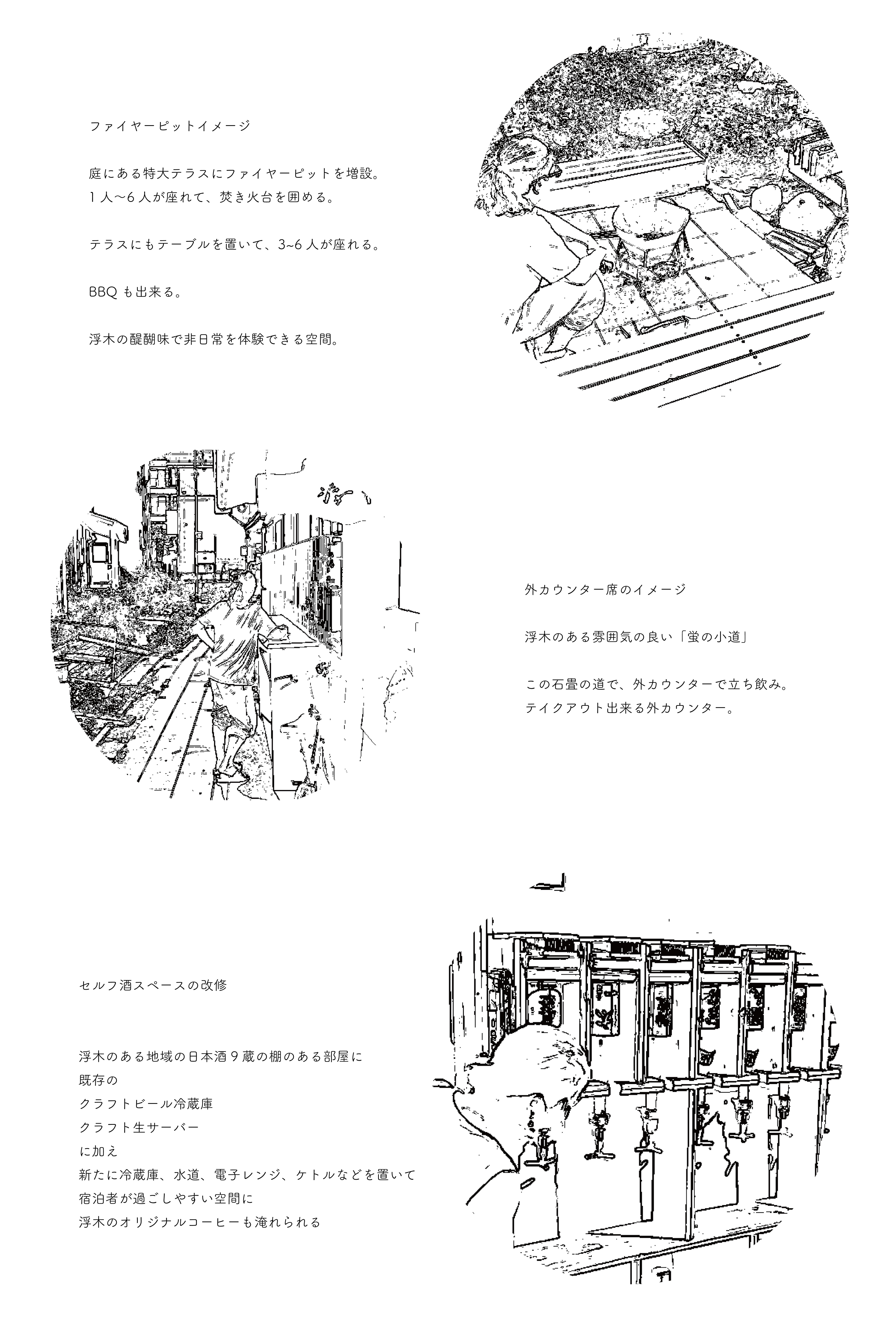 ファイヤーピットイメージ

庭にある特大テラスにファイヤーピットを増設。
１人〜６人が座れて、焚き火台を囲める。

テラスにもテーブルを置いて、3~6人が座れる。

BBQも出来る。

浮木の醍醐味で非日常を体験できる空間。

外カウンター席のイメージ

浮木のある雰囲気の良い「蛍の小道」

この石畳の道で、外カウンターで立ち飲み。
テイクアウト出来る外カウンター。

セルフ酒スペースの改修

浮木のある地域の日本酒９蔵の棚のある部屋に
既存の
クラフトビール冷蔵庫
クラフト生サーバー
に加え
新たに冷蔵庫、水道、電子レンジ、ケトルなどを置いて
宿泊者が過ごしやすい空間に
浮木のオリジナルコーヒーも淹れられる