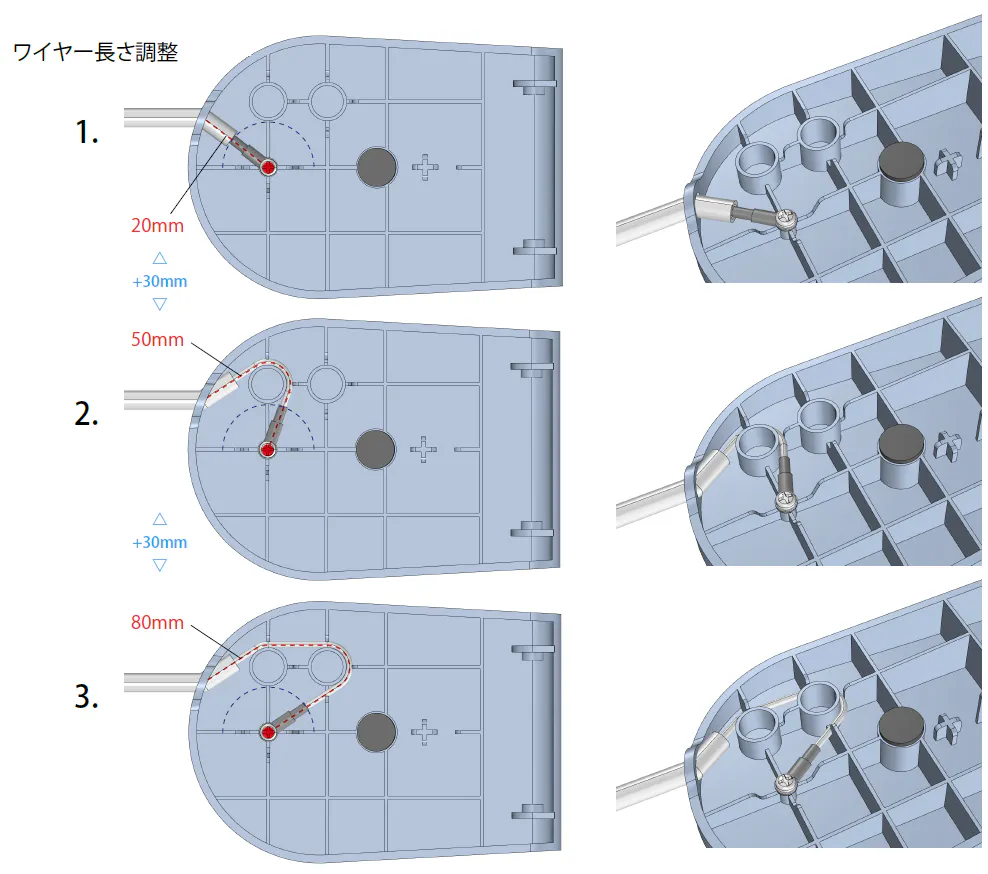 ワイヤー長さ調整

1.

20mm

△
+30mm
▽

50mm

2.

△
+30mm
▽

80mm

3.