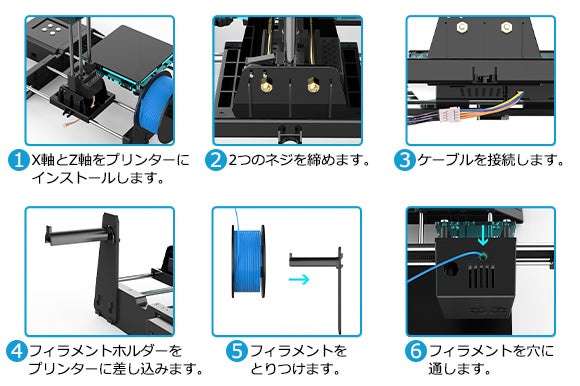 1 X軸とZ軸をプリンターにインストールします。

2 2つのネジを締めます。

3 ケーブルを接続します。

4 フィラメントホルダーをプリンターに差し込みます。

5 フィラメントをとりつけます。

6 フィラメントを穴に通します。