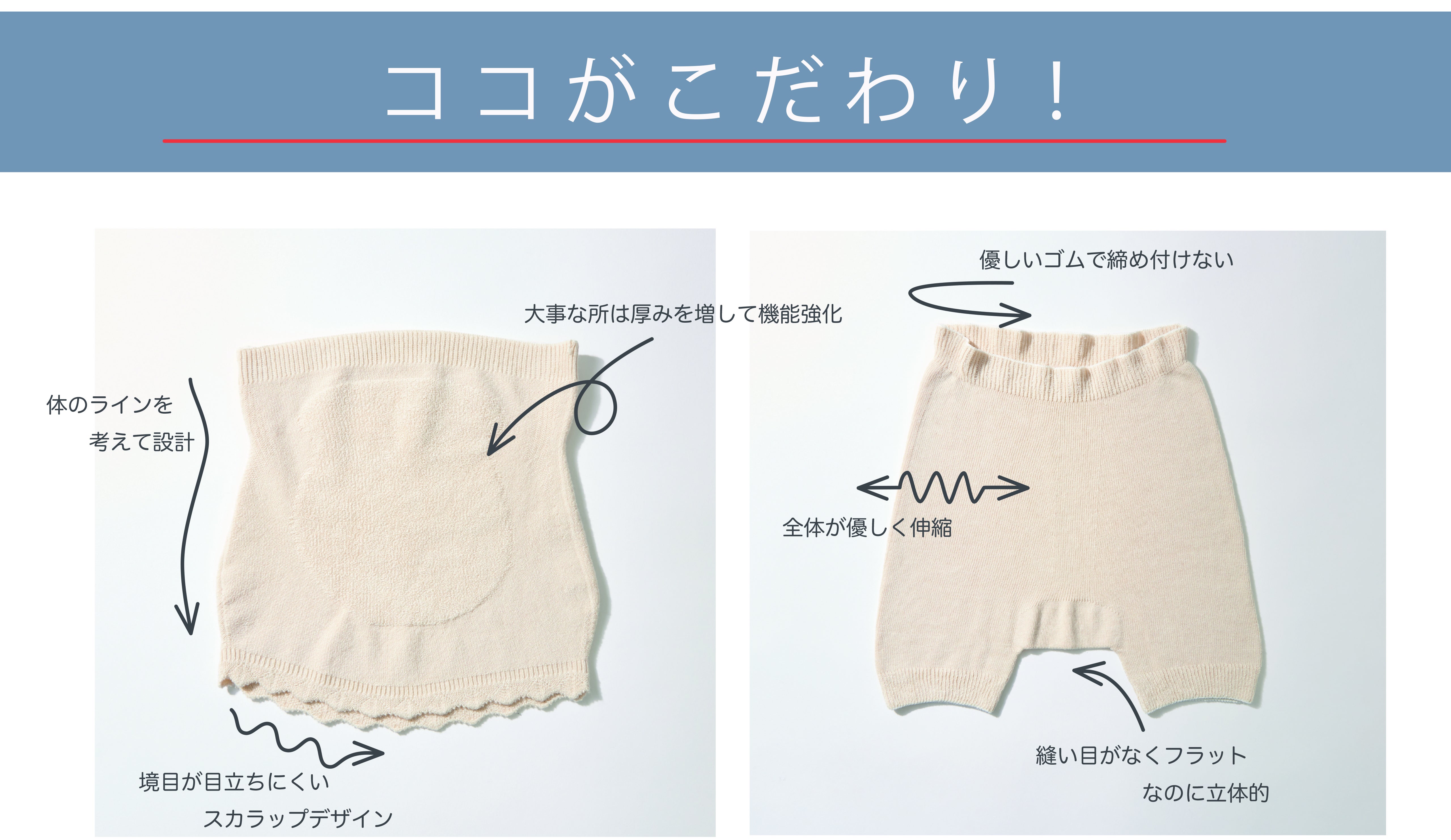 ココがこだわり！

大事な所は厚みを増して機能強化

体のラインを
考えて設計

境目が目立ちにくい
スカラップデザイン

優しいゴムで締め付けない

全体が優しく伸縮

縫い目がなくフラット
なのに立体的