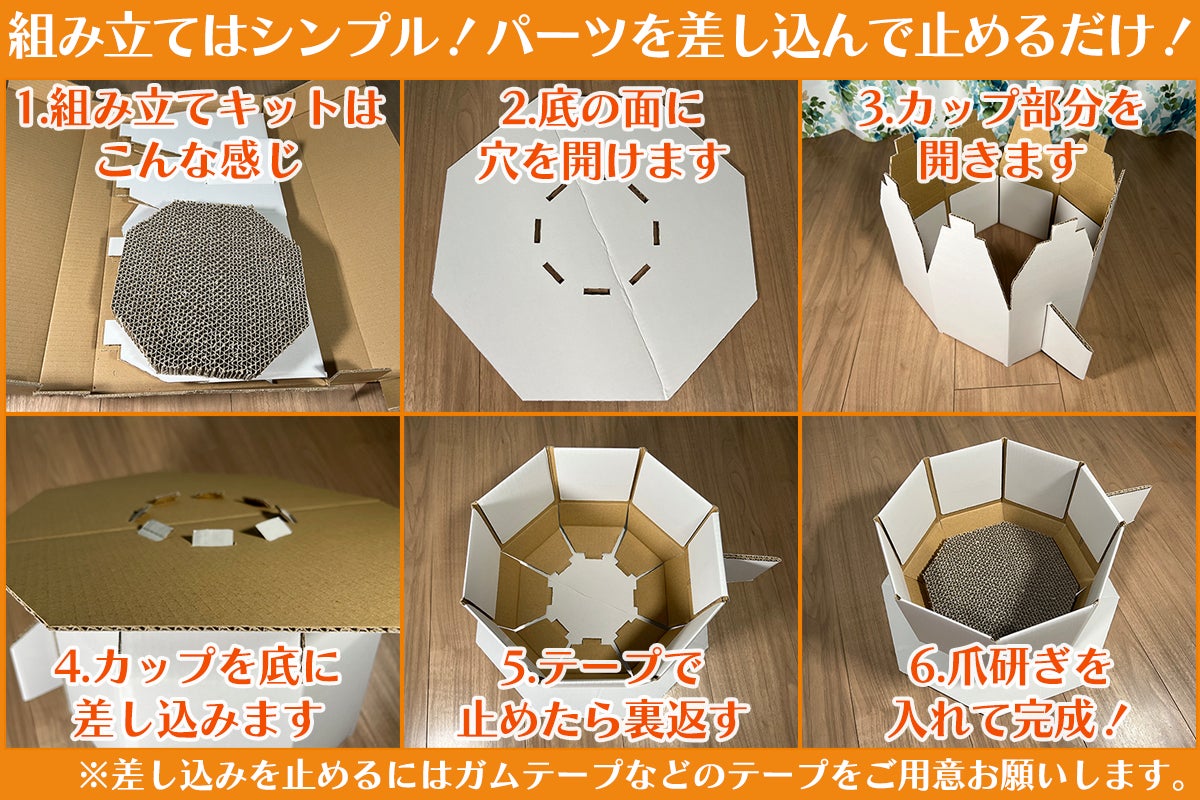 組み立てはシンプル！パーツを差し込んで止めるだけ！

1.組み立てキットはこんな感じ

2.底の面に穴を開けます

3.カップ部分を開きます

4.カップを底に差し込みます

5.テープで止めたら裏返す

6.爪研ぎを入れて完成！

※差し込みを止めるにはガムテープなどのテープをご用意お願いします。