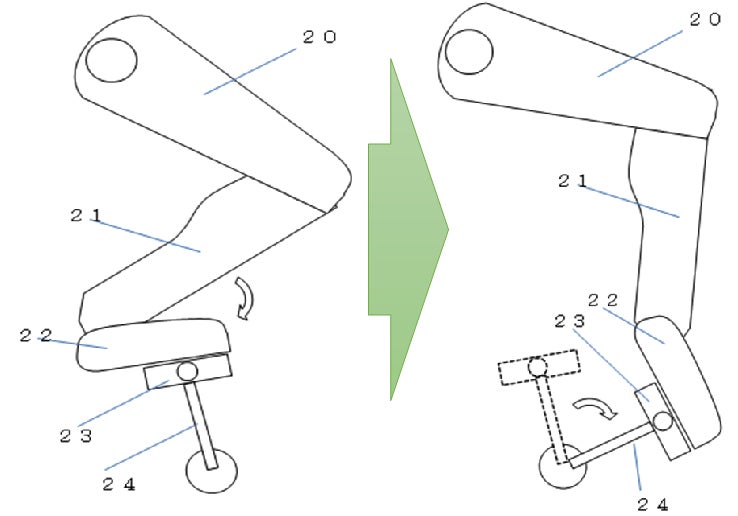 20
21
22
23
24
20
21
22
23
24