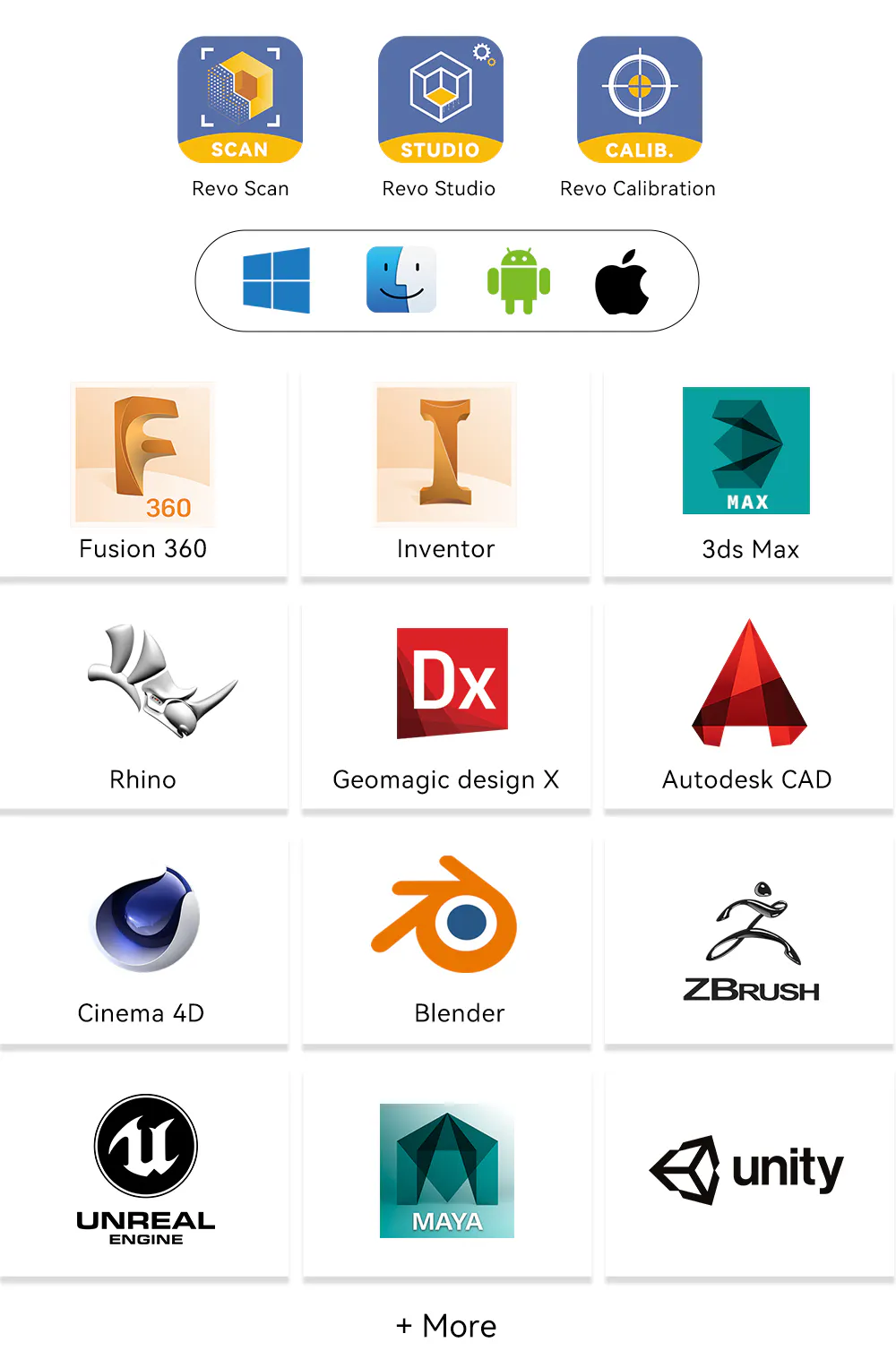 SCAN
Revo Scan

STUDIO
Revo Studio

CALIB.
Revo Calibration

360
Fusion 360

Inventor

MAX
3ds Max

Rhino

Dx
Geomagic design X

Autodesk CAD

Cinema 4D

Blender

ZBRUSH

UNREAL
ENGINE

MAYA

unity

+ More