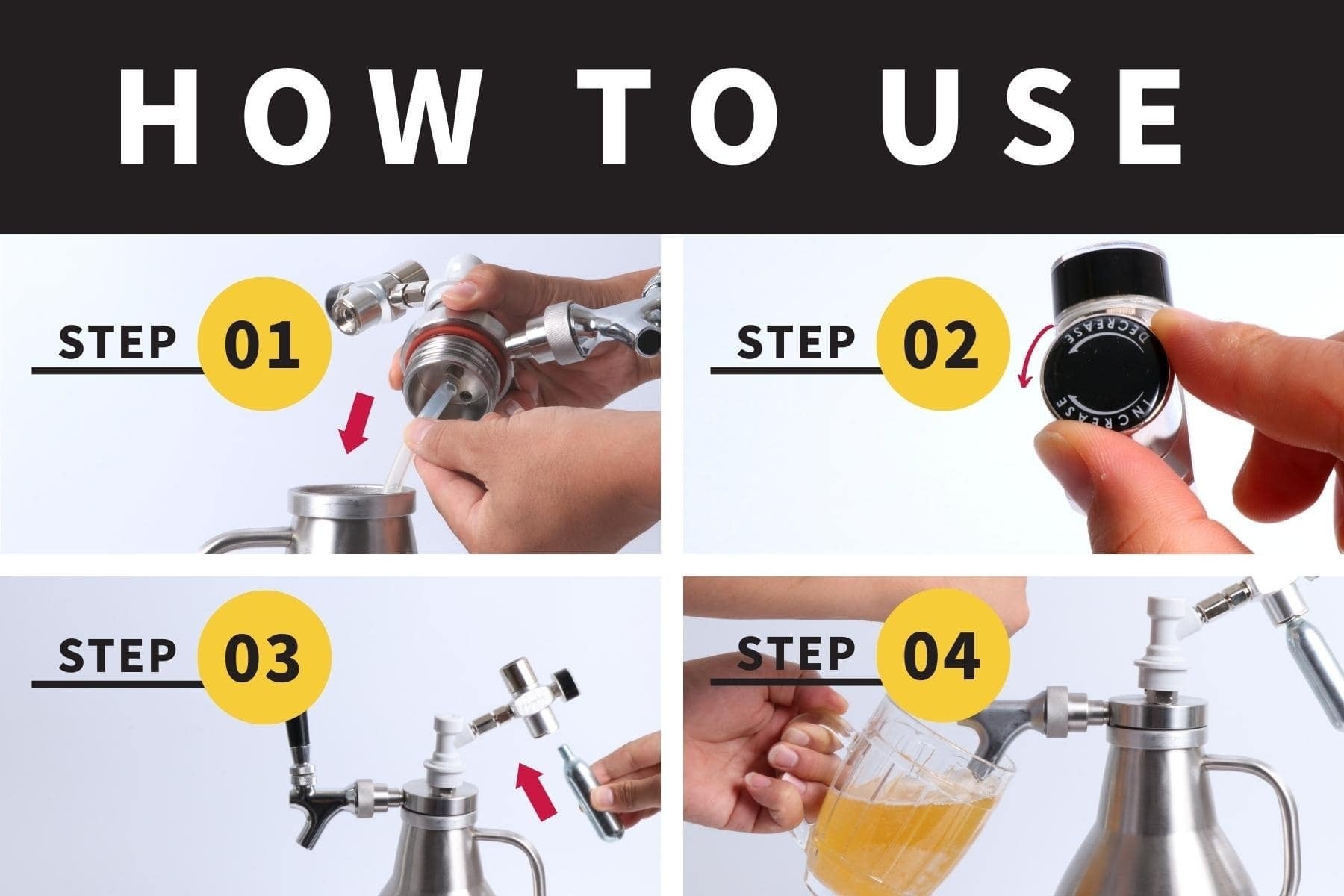 HOW TO USE

STEP 01

STEP 02

DECREASE

INCREASE

STEP 03

STEP 04