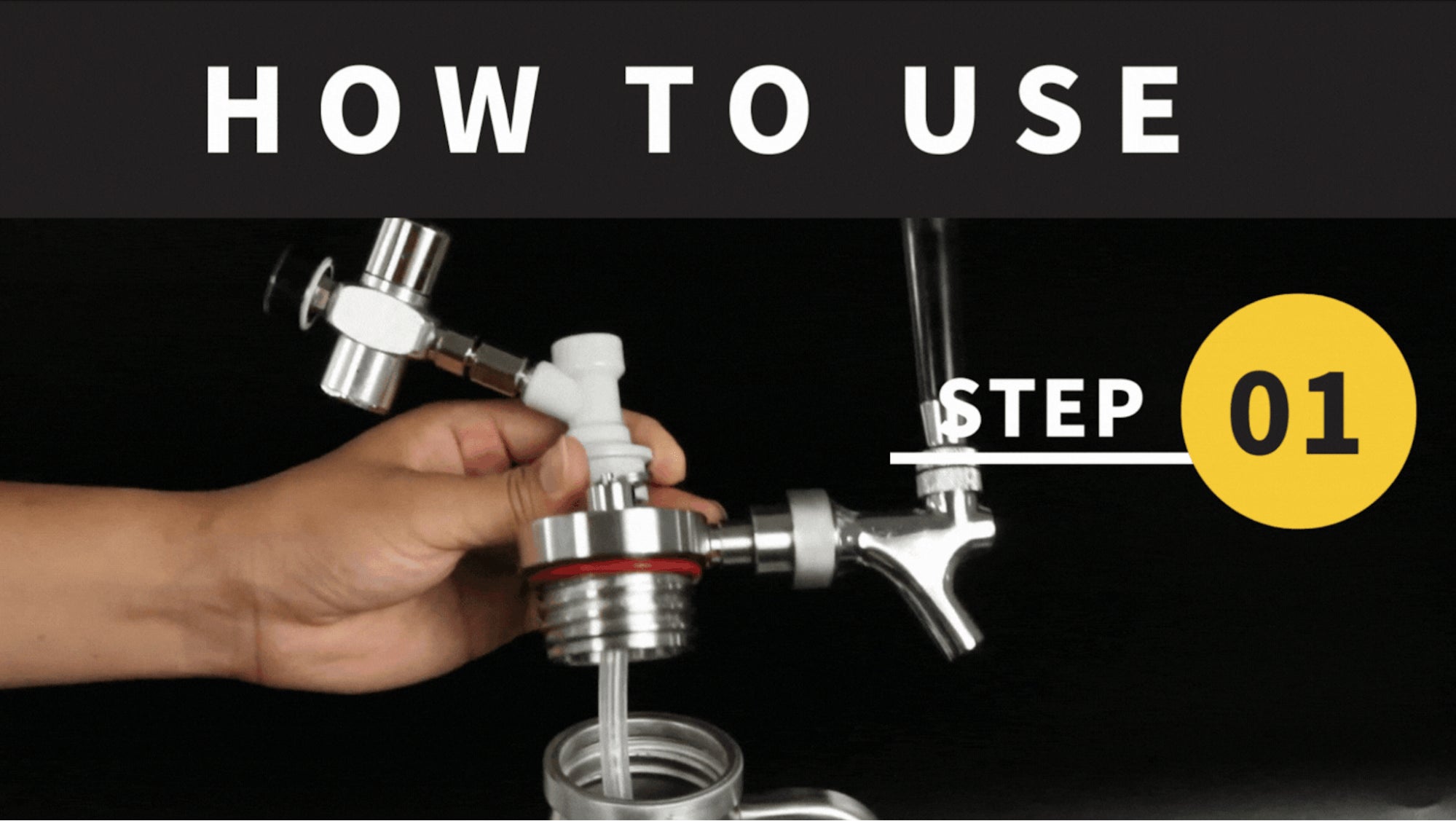 HOW TO USE

STEP 01