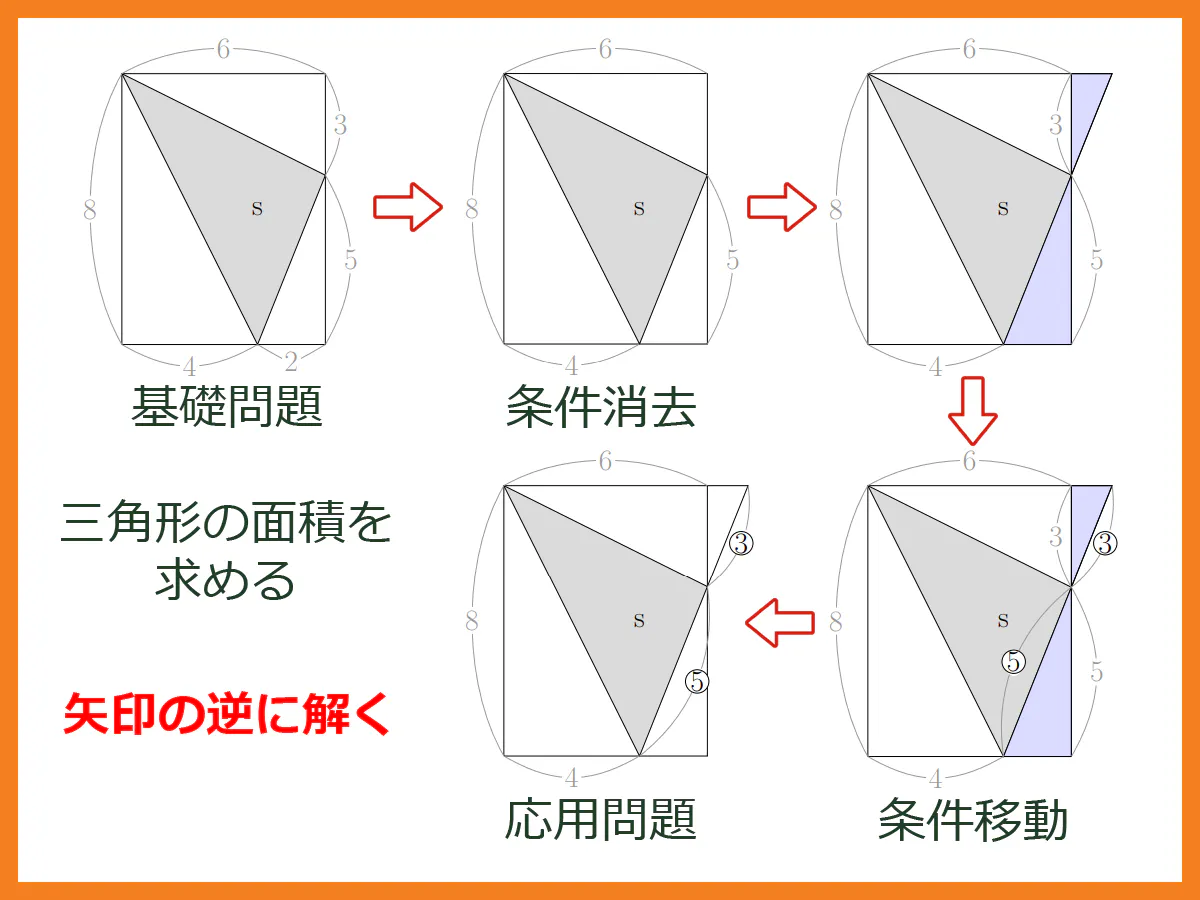 6
3
8
s
5
4
2
基礎問題

6
8
s
5
4
条件消去

6
3
8
s
5
4

三角形の面積を求める

矢印の逆に解く

6
③
8
s
⑤
4
応用問題

6
3
③
8
s
⑤
5
4
条件移動