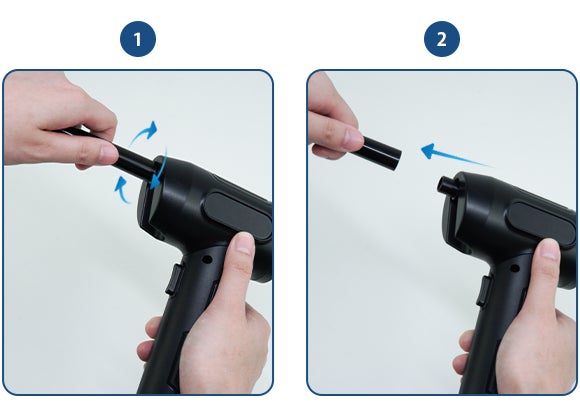 1

2