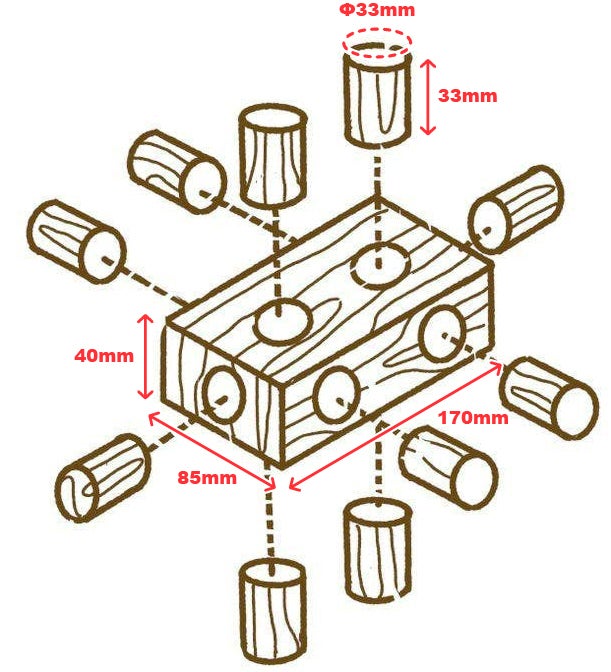 Φ33mm

33mm

40mm

170mm

85mm