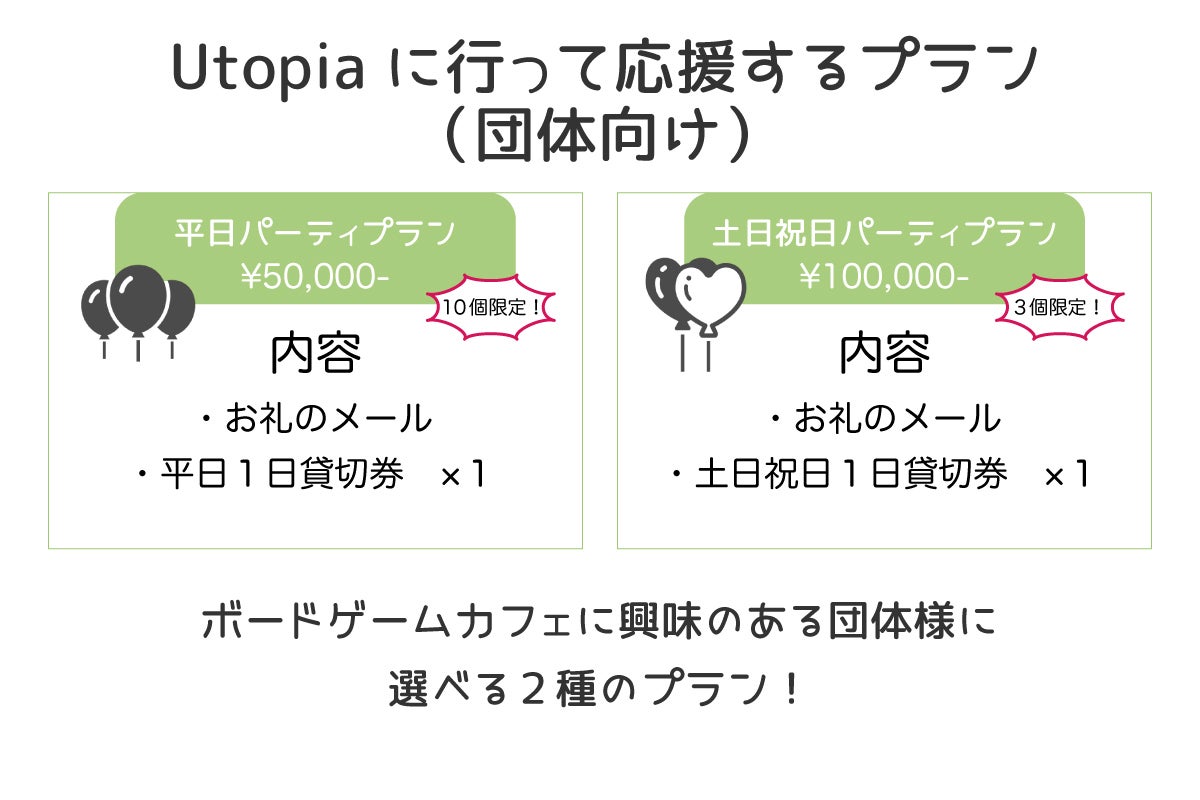 Utopiaに行って応援するプラン
(団体向け)

平日パーティプラン
¥50,000-

10個限定!

内容
・お礼のメール
・平日1日貸切券 ×1

土日祝日パーティプラン
¥100,000-

3個限定!

内容
・お礼のメール
・土日祝日1日貸切券 ×1

ボードゲームカフェに興味のある団体様に
選べる2種のプラン!