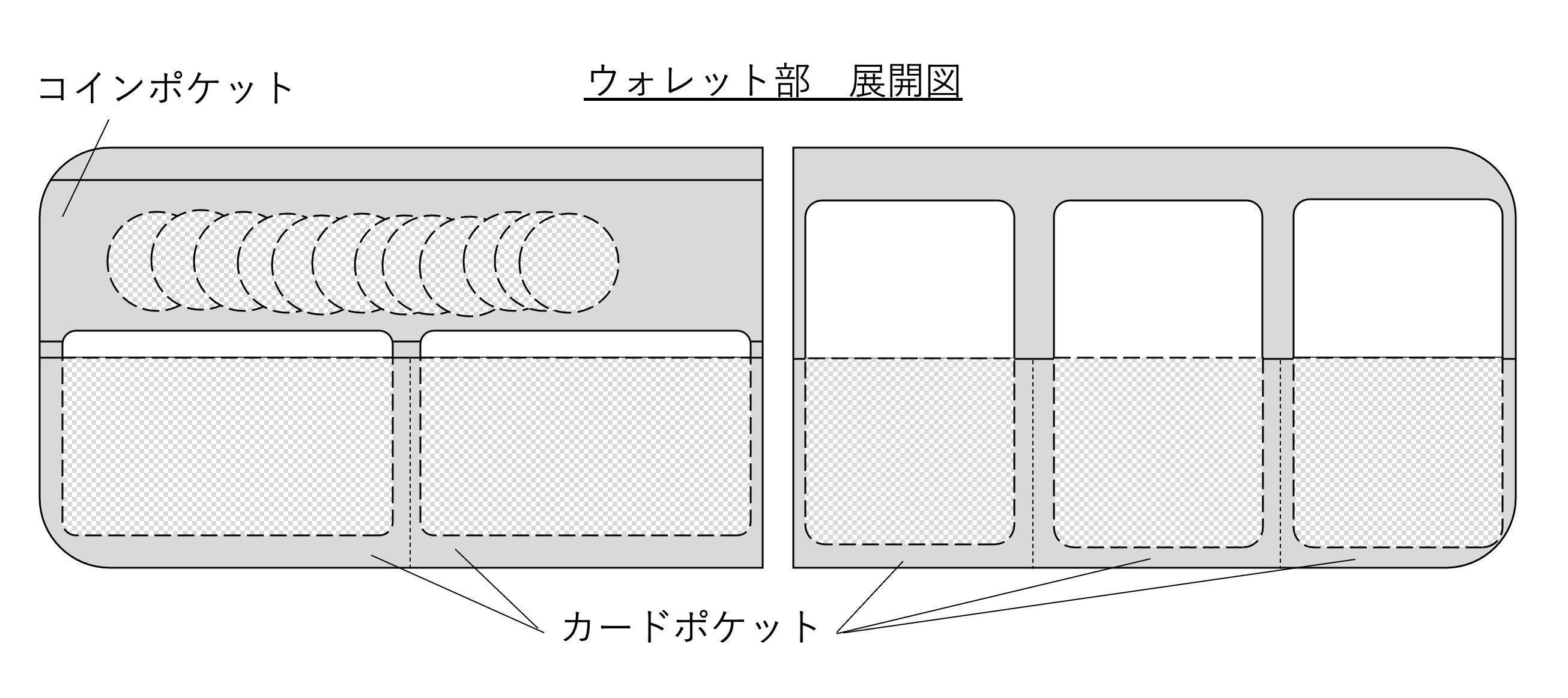 コインポケット

ウォレット部　展開図

カードポケット