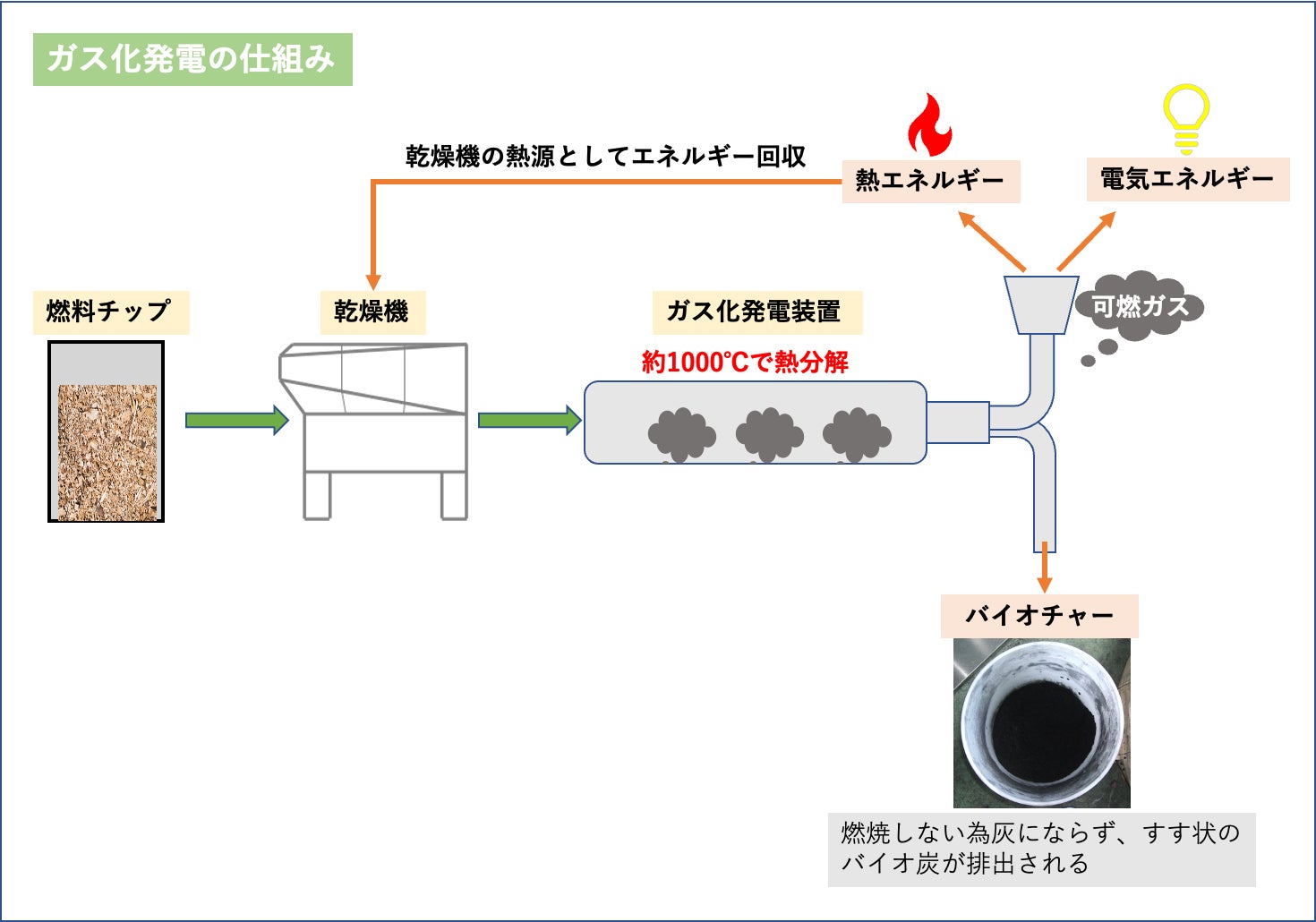 ガス化発電の仕組み

乾燥機の熱源としてエネルギー回収

熱エネルギー

電気エネルギー

燃料チップ

乾燥機

ガス化発電装置

約1000°Cで熱分解

可燃ガス

バイオチャー

燃焼しない為灰にならず、すす状のバイオ炭が排出される