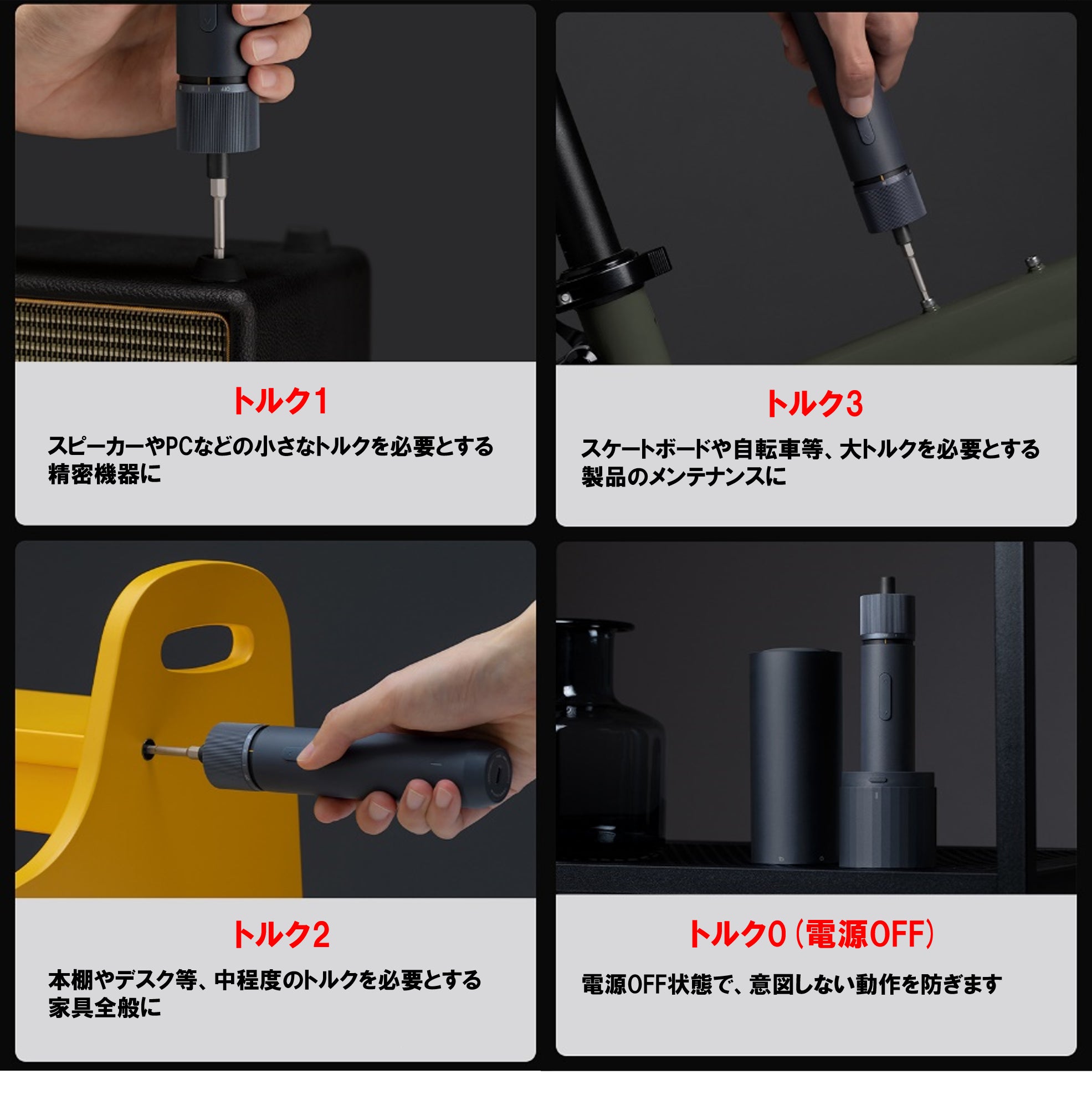 トルク1

スピーカーやPCなどの小さなトルクを必要とする精密機器に

トルク3

スケートボードや自転車等、大トルクを必要とする製品のメンテナンスに

トルク2

本棚やデスク等、中程度のトルクを必要とする家具全般に

トルク0（電源OFF）

電源OFF状態で、意図しない動作を防ぎます