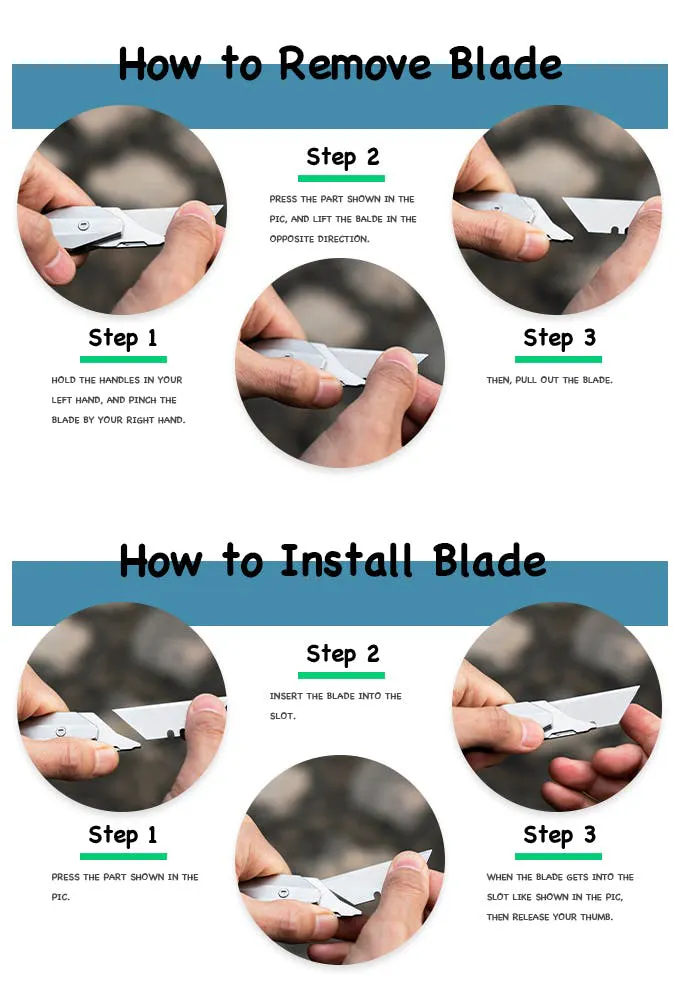 How to Remove Blade

Step 1

HOLD THE HANDLES IN YOUR LEFT HAND, AND PINCH THE BLADE BY YOUR RIGHT HAND.

Step 2

PRESS THE PART SHOWN IN THE PIC, AND LIFT THE BALDE IN THE OPPOSITE DIRECTION.

Step 3

THEN, PULL OUT THE BLADE.

How to Install Blade

Step 1

PRESS THE PART SHOWN IN THE PIC.

Step 2

INSERT THE BLADE INTO THE SLOT.

Step 3

WHEN THE BLADE GETS INTO THE SLOT LIKE SHOWN IN THE PIC, THEN RELEASE YOUR THUMB.