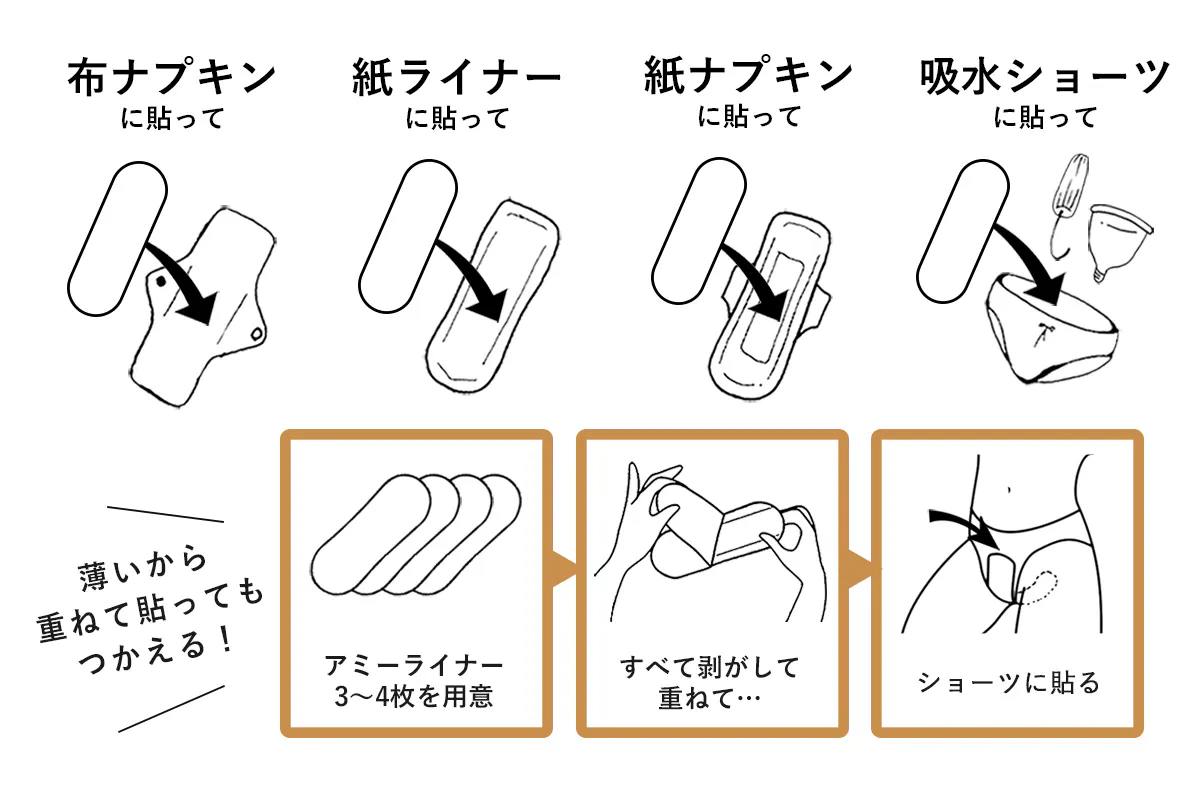 布ナプキン
に貼って

紙ライナー
に貼って

紙ナプキン
に貼って

吸水ショーツ
に貼って

薄いから
重ねて貼っても
つかえる！

アミーライナー
3〜4枚を用意

すべて剥がして
重ねて…

ショーツに貼る