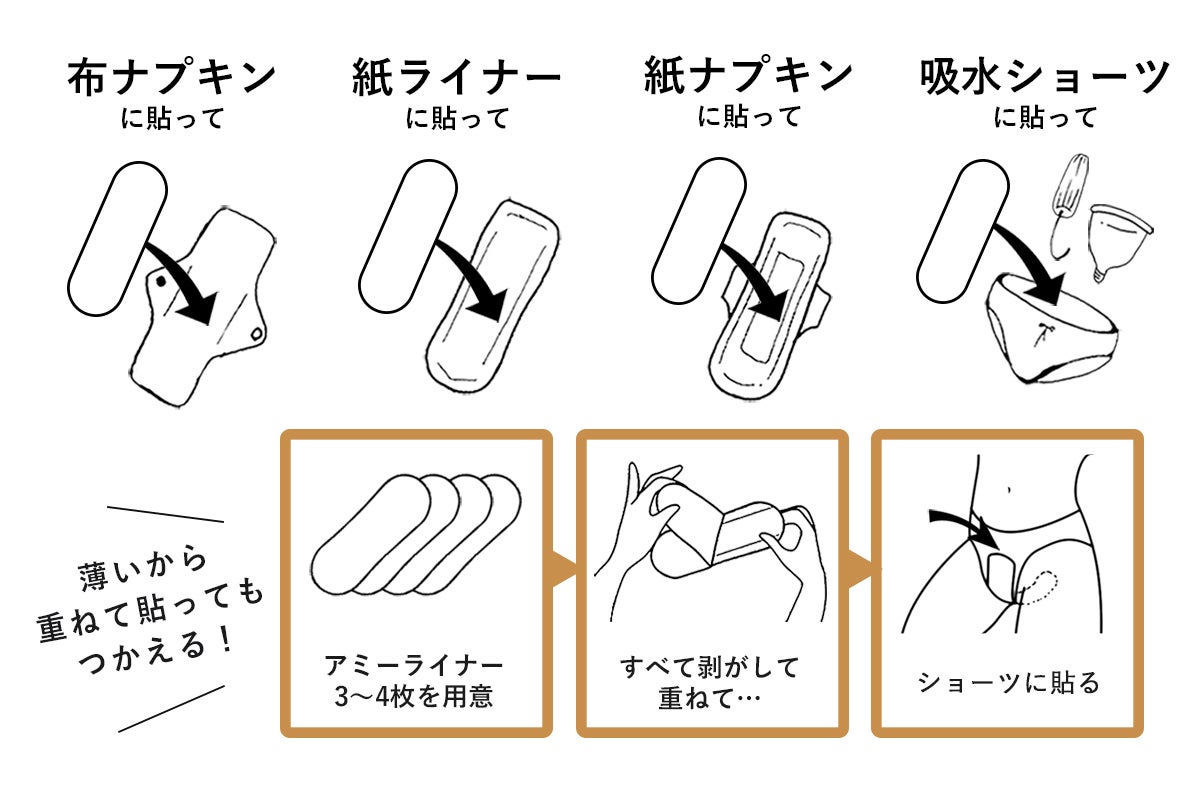 布ナプキン
に貼って

紙ライナー
に貼って

紙ナプキン
に貼って

吸水ショーツ
に貼って

薄いから
重ねて貼っても
つかえる！

アミーライナー
3〜4枚を用意

すべて剥がして
重ねて…

ショーツに貼る