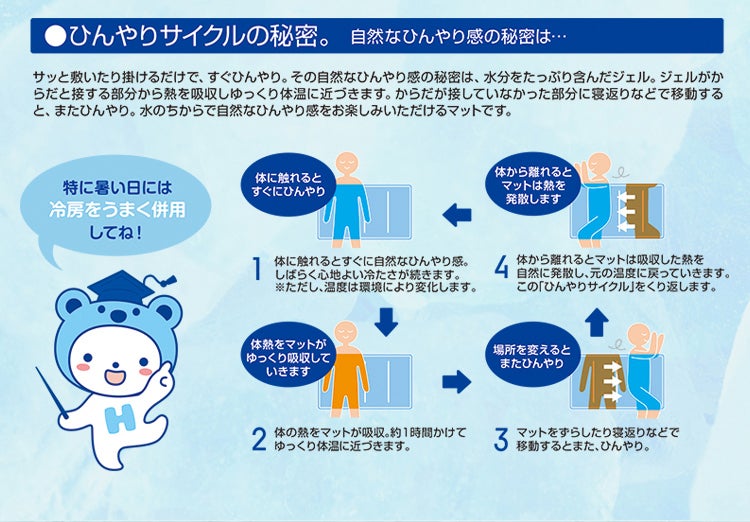 ●ひんやりサイクルの秘密。 自然なひんやり感の秘密は…

サッと敷いたり掛けるだけで、すぐひんやり。その自然なひんやり感の秘密は、水分をたっぷり含んだジェル。ジェルがからだと接する部分から熱を吸収しゆっくり体温に近づきます。からだが接していなかった部分に寝返りなどで移動すると、またひんやり。水のちからで自然なひんやり感をお楽しみいただけるマットです。

特に暑い日には冷房をうまく併用してね！

H

体に触れるとすぐにひんやり

1 体に触れるとすぐに自然なひんやり感。しばらく心地よい冷たさが続きます。※ただし、温度は環境により変化します。

体熱をマットがゆっくり吸収していきます

2 体の熱をマットが吸収。約1時間かけてゆっくり体温に近づきます。

場所を変えるとまたひんやり

3 マットをずらしたり寝返りなどで移動するとまた、ひんやり。

体から離れるとマットは熱を発散します

4 体から離れるとマットは吸収した熱を自然に発散し、元の温度に戻っていきます。この「ひんやりサイクル」をくり返します。