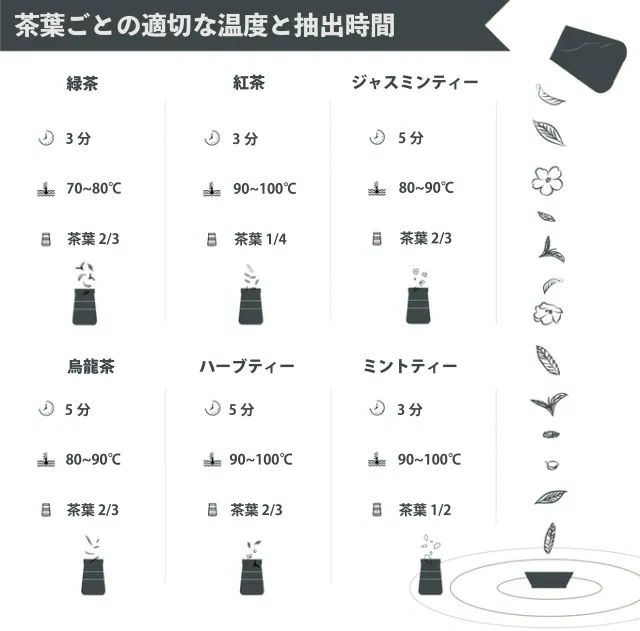 茶葉ごとの適切な温度と抽出時間

緑茶
3 分
70~80℃
茶葉 2/3

紅茶
3 分
90~100℃
茶葉 1/4

ジャスミンティー
5 分
80~90℃
茶葉 2/3

烏龍茶
5 分
80~90℃
茶葉 2/3

ハーブティー
5 分
90~100℃
茶葉 2/3

ミントティー
3 分
90~100℃
茶葉 1/2