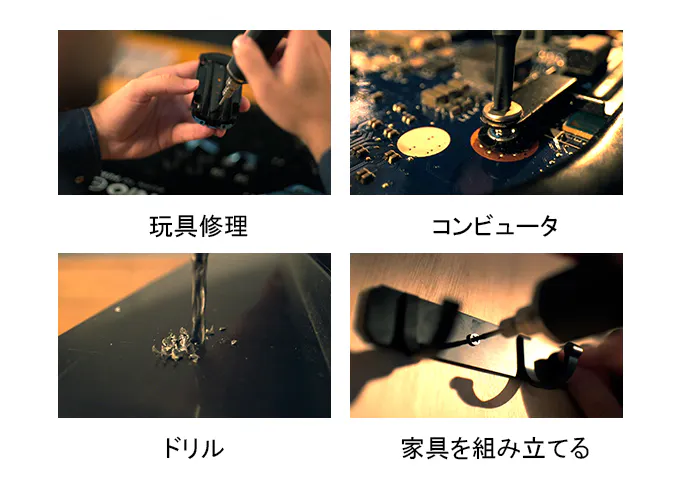 玩具修理

コンピュータ

ドリル

家具を組み立てる