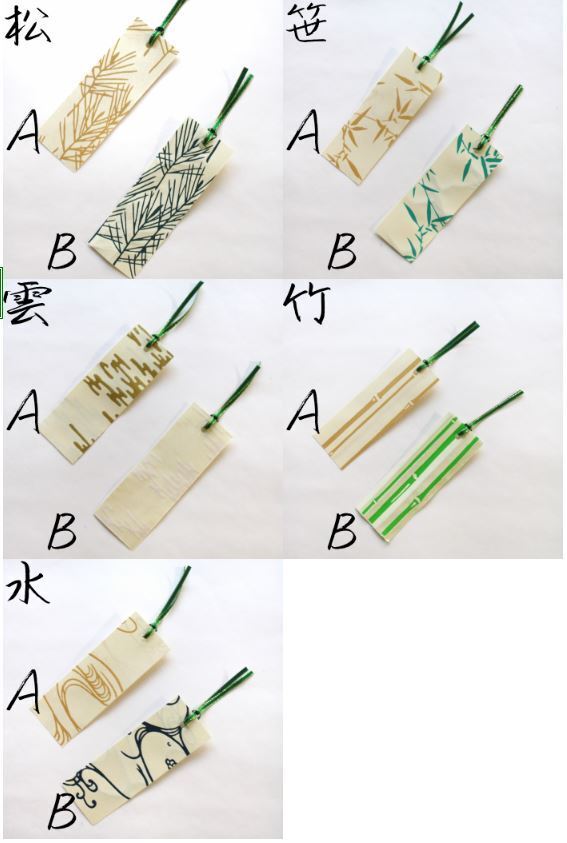 松

A

B

笹

A

B

雲

A

B

竹

A

B

水

A

B