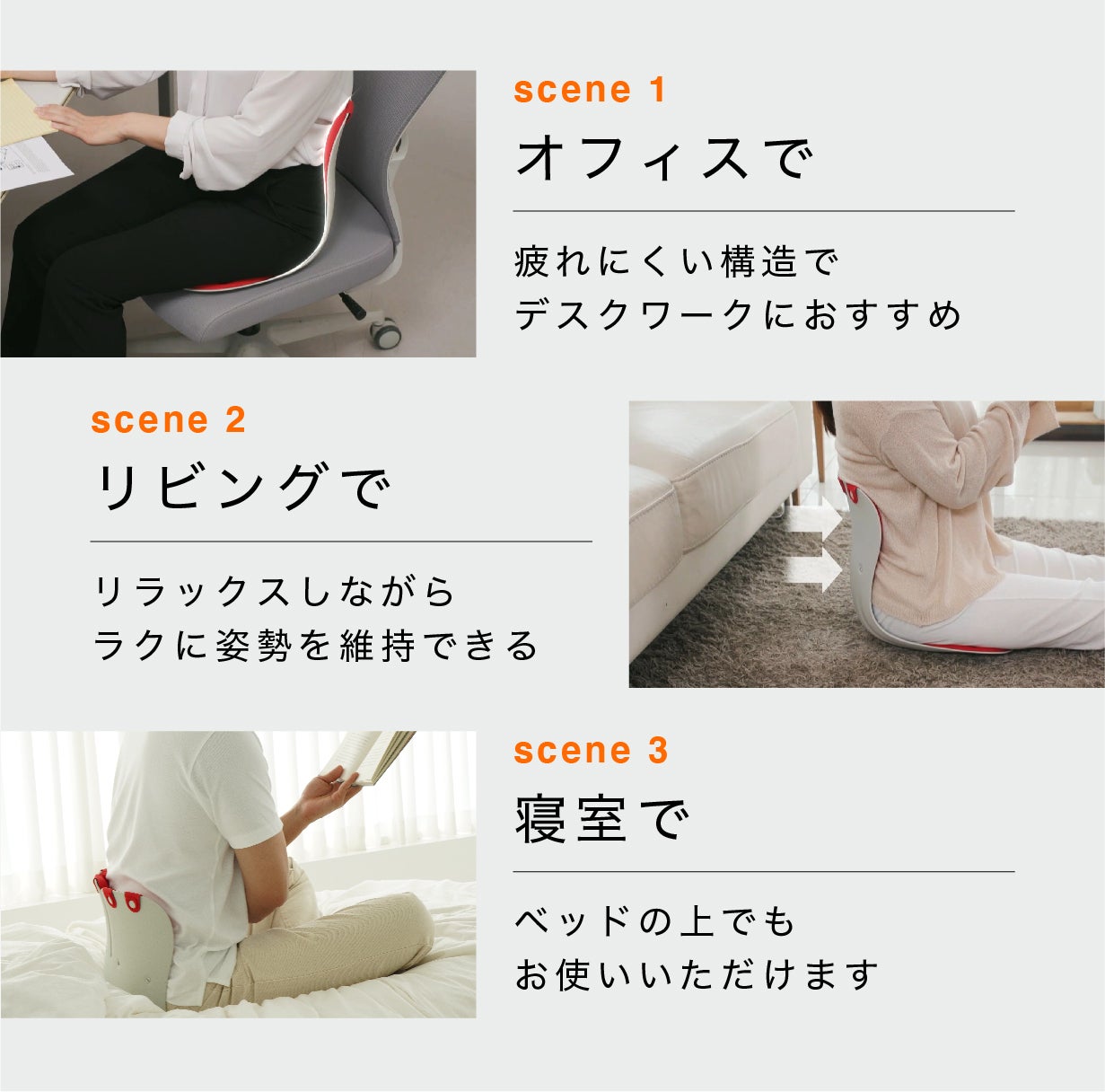 scene 1
オフィスで

疲れにくい構造で
デスクワークにおすすめ

scene 2
リビングで

リラックスしながら
ラクに姿勢を維持できる

scene 3
寝室で

ベッドの上でも
お使いいただけます