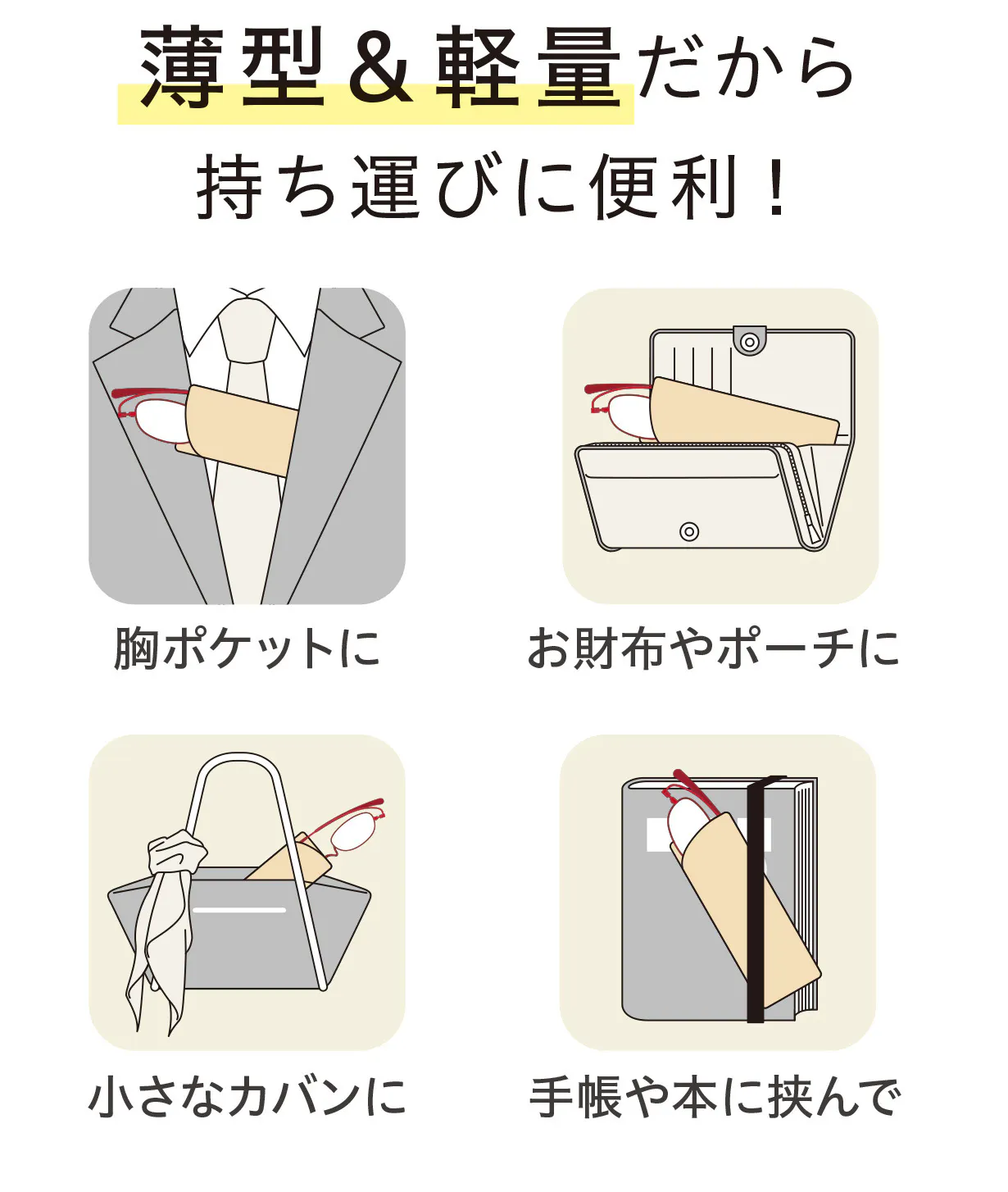 薄型＆軽量だから
持ち運びに便利！

胸ポケットに

お財布やポーチに

小さなカバンに

手帳や本に挟んで