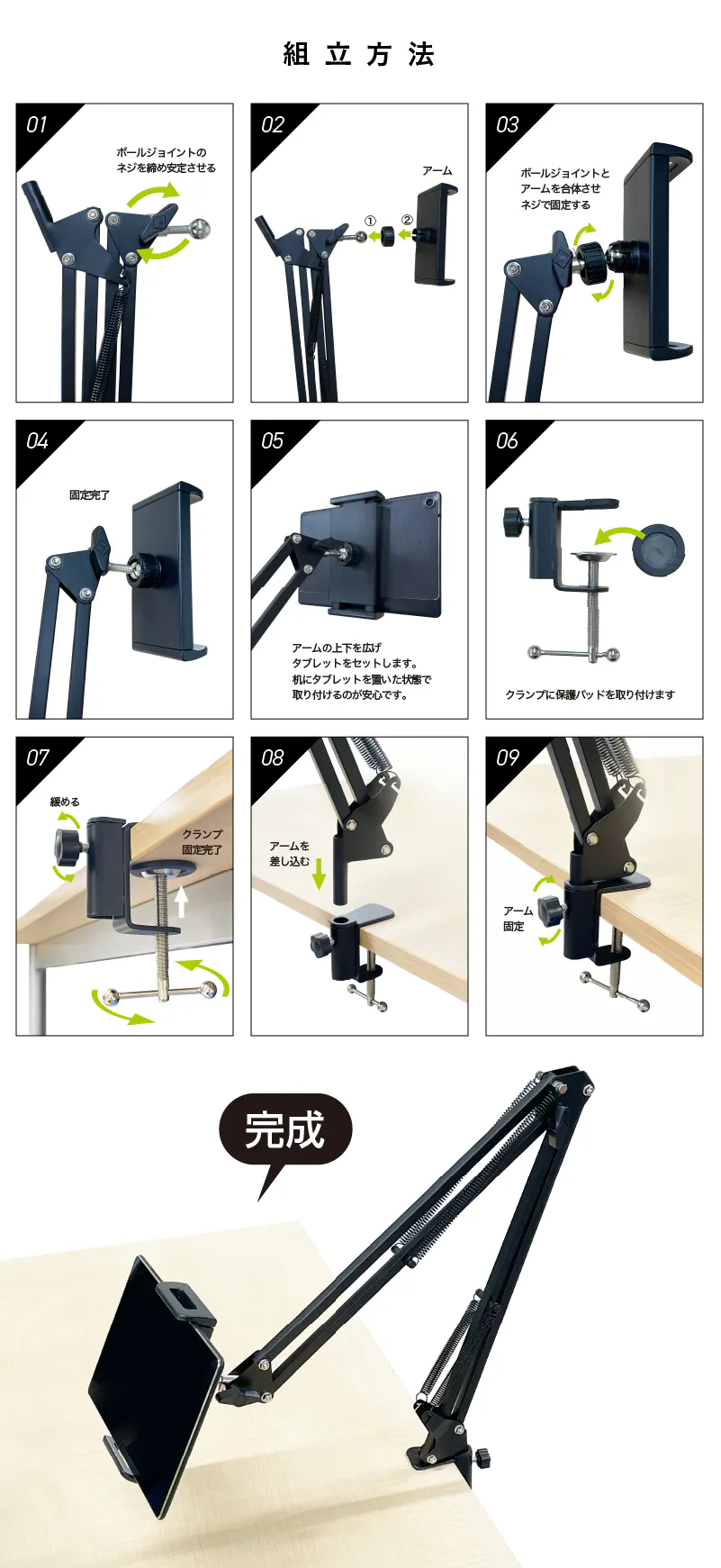 組立方法

01
ボールジョイントのネジを締め安定させる

02
アーム
①
②

03
ボールジョイントとアームを合体させネジで固定する

04
固定完了

05
アームの上下を広げタブレットをセットします。机にタブレットを置いた状態で取り付けるのが安心です。

06
クランプに保護パッドを取り付けます

07
緩める
クランプ固定完了

08
アームを差し込む

09
アーム固定

完成