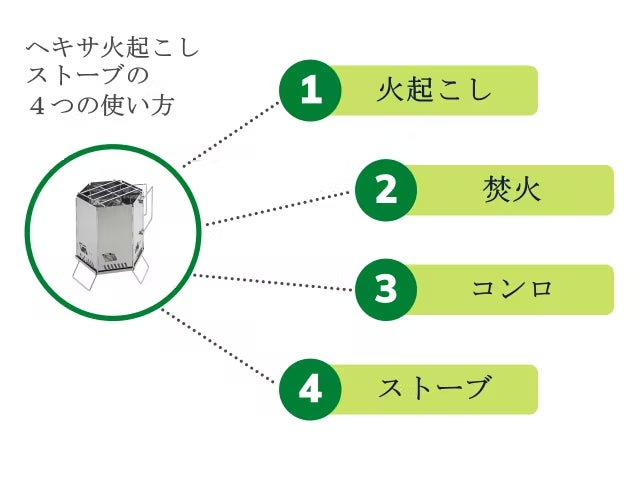 ヘキサ火起こし
ストーブの
４つの使い方

1 火起こし

2 焚火

3 コンロ

4 ストーブ