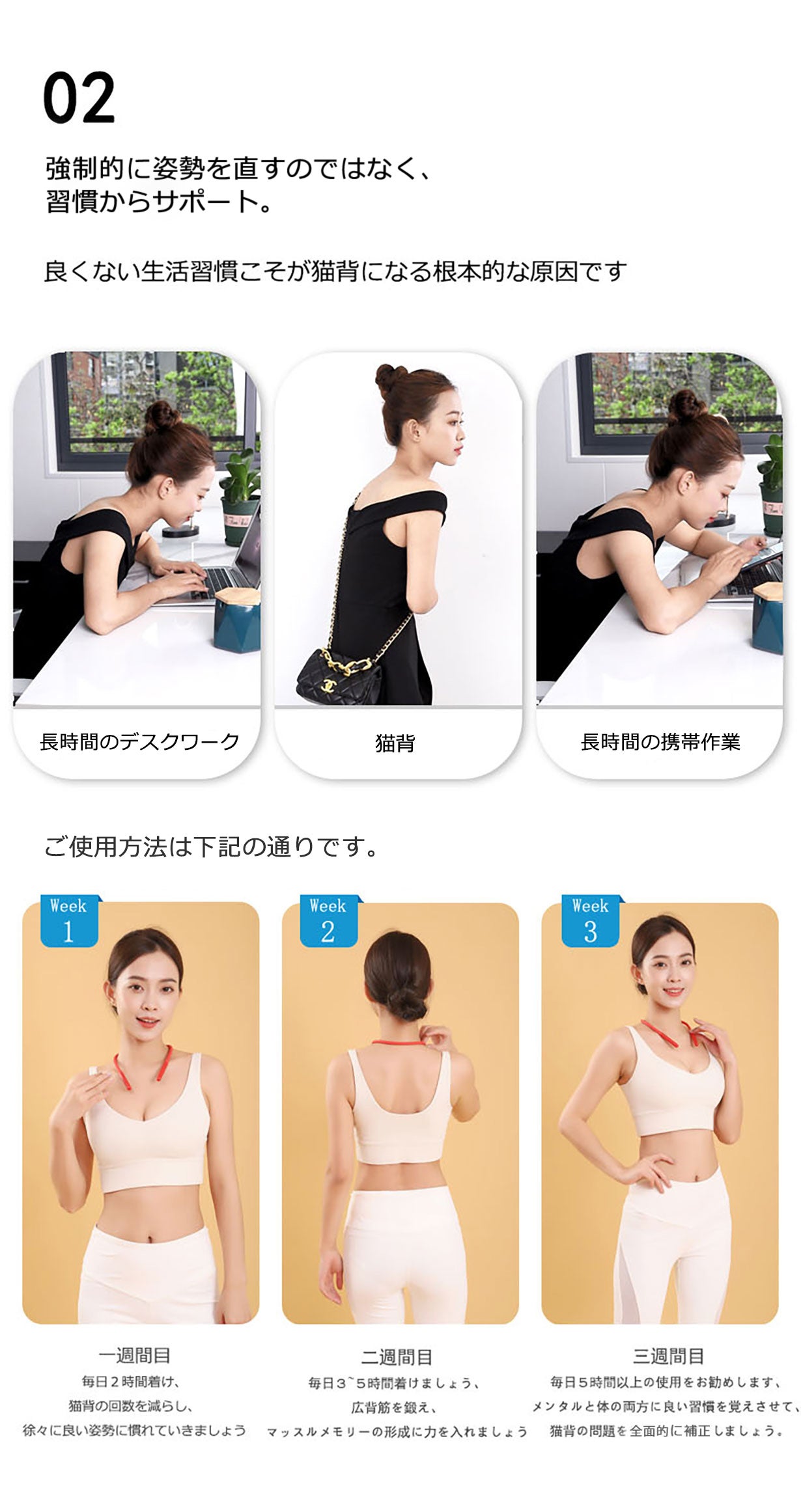 02

強制的に姿勢を直すのではなく、
習慣からサポート。

良くない生活習慣こそが猫背になる根本的な原因です

長時間のデスクワーク

猫背

長時間の携帯作業

ご使用方法は下記の通りです。

Week 1

Week 2

Week 3

一週間目

毎日２時間着け、
猫背の回数を減らし、
徐々に良い姿勢に慣れていきましょう

二週間目

毎日３~５時間着けましょう、
広背筋を鍛え、
マッスルメモリーの形成に力を入れましょう

三週間目

毎日５時間以上の使用をお勧めします、
メンタルと体の両方に良い習慣を覚えさせて、
猫背の問題を全面的に補正しましょう。