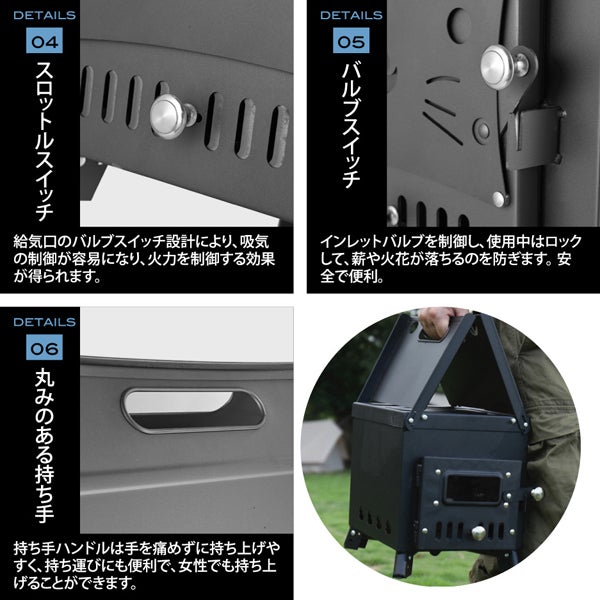 DETAILS
04
スロットルスイッチ

給気口のバルブスイッチ設計により、吸気の制御が容易になり、火力を制御する効果が得られます。

DETAILS
05
バルブスイッチ

インレットバルブを制御し、使用中はロックして、薪や火花が落ちるのを防ぎます。安全で便利。

DETAILS
06
丸みのある持ち手

持ち手ハンドルは手を痛めずに持ち上げやすく、持ち運びにも便利で、女性でも持ち上げることができます。