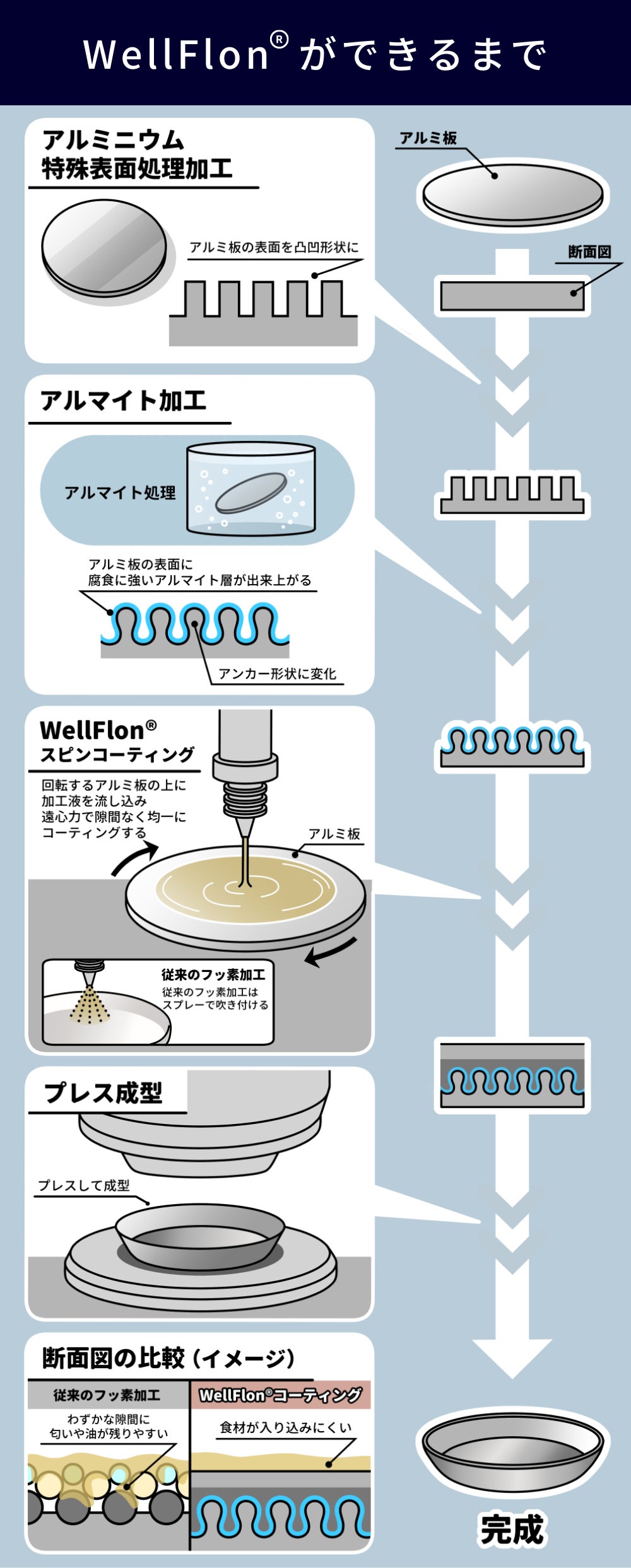 WellFlon® ができるまで

アルミニウム
特殊表面処理加工

アルミ板の表面を凸凹形状に

アルミ板

断面図

アルマイト加工

アルマイト処理

アルミ板の表面に
腐食に強いアルマイト層が出来上がる

アンカー形状に変化

WellFlon®
スピンコーティング

回転するアルミ板の上に
加工液を流し込み
遠心力で隙間なく均一に
コーティングする

アルミ板

従来のフッ素加工
従来のフッ素加工は
スプレーで吹き付ける

プレス成型

プレスして成型

断面図の比較（イメージ）

従来のフッ素加工
わずかな隙間に
匂いや油が残りやすい

WellFlon®コーティング
食材が入り込みにくい

完成