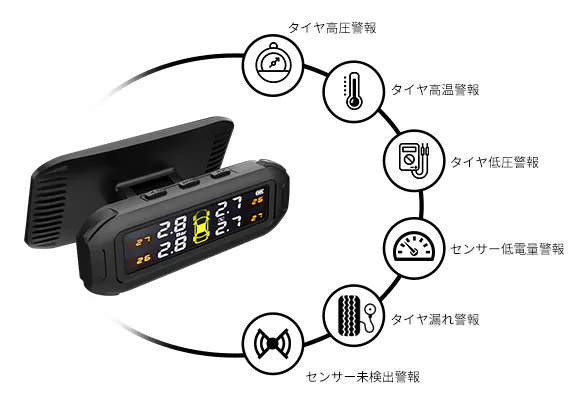 タイヤ高圧警報

タイヤ高温警報

タイヤ低圧警報

センサー低電量警報

タイヤ漏れ警報

センサー未検出警報

27 2.8 2.7 26
26 2.8 2.7 27