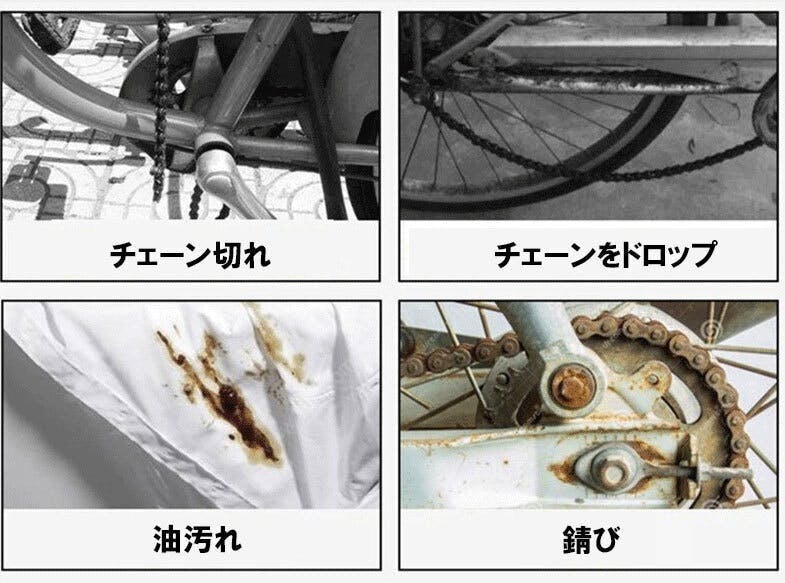 チェーン切れ

チェーンをドロップ

油汚れ

錆び