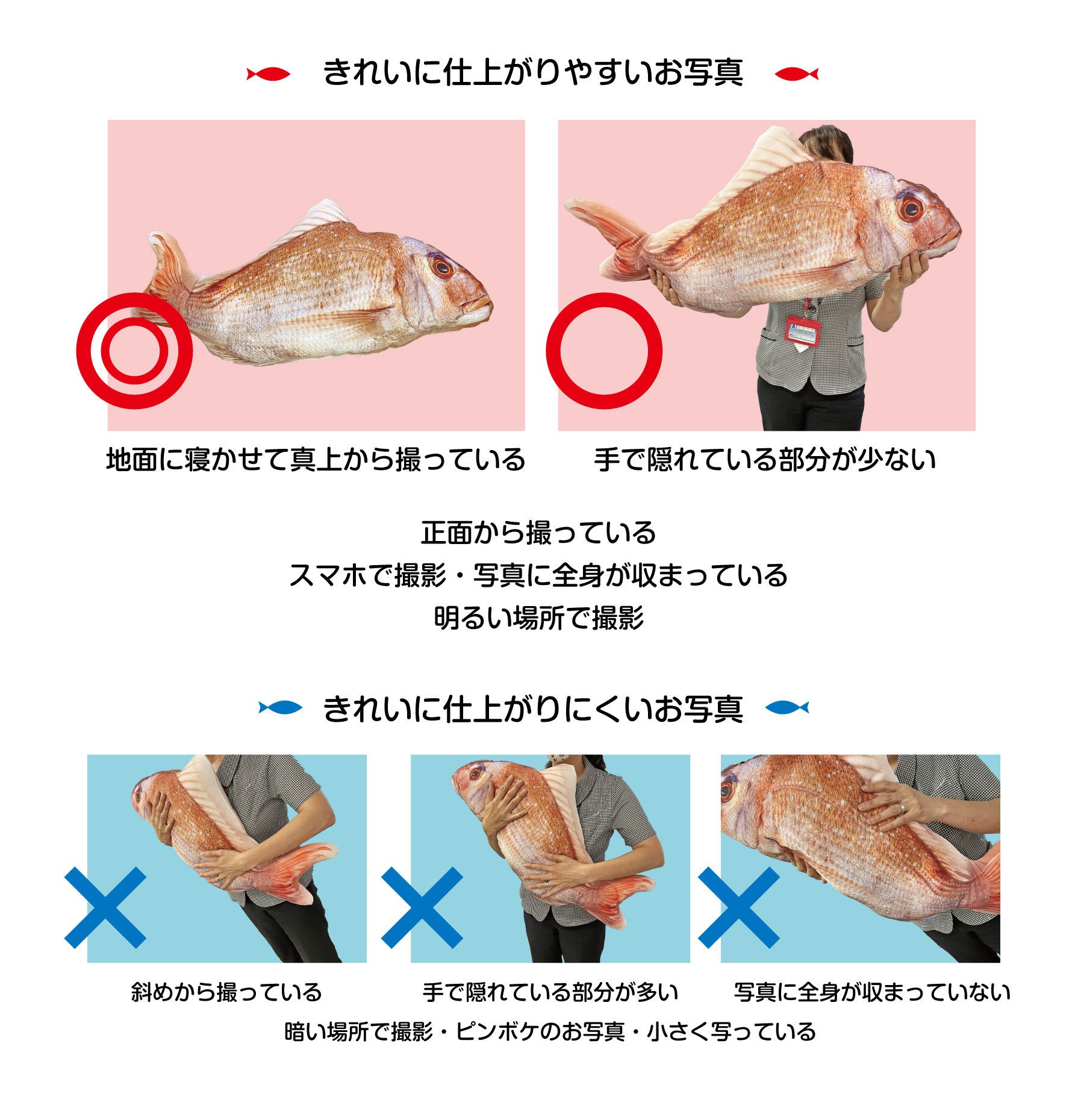 きれいに仕上がりやすいお写真

地面に寝かせて真上から撮っている

手で隠れている部分が少ない

正面から撮っている
スマホで撮影・写真に全身が収まっている
明るい場所で撮影

きれいに仕上がりにくいお写真

斜めから撮っている

手で隠れている部分が多い

写真に全身が収まっていない

暗い場所で撮影・ピンボケのお写真・小さく写っている