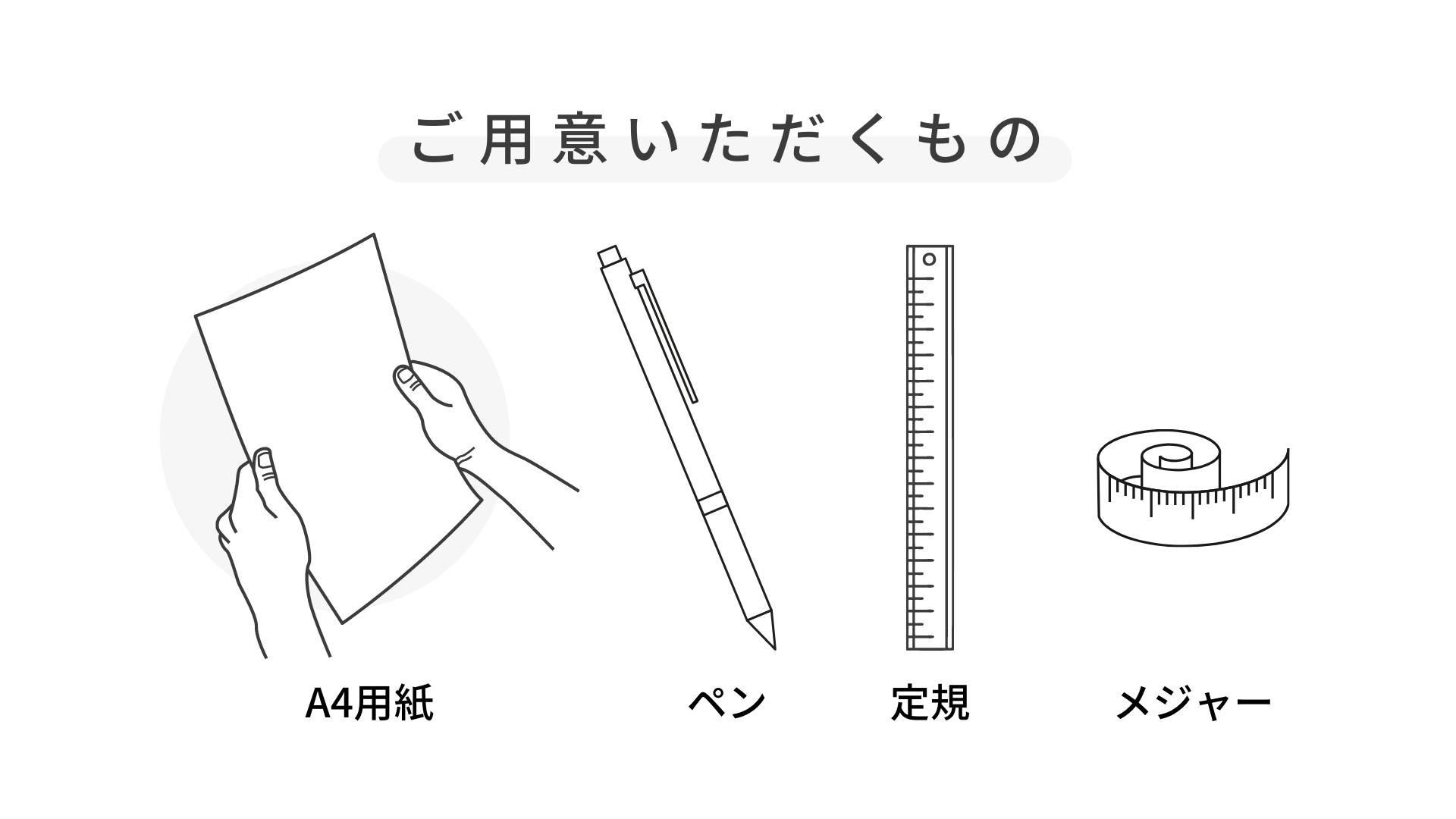 ご用意いただくもの

A4用紙

ペン

定規

メジャー