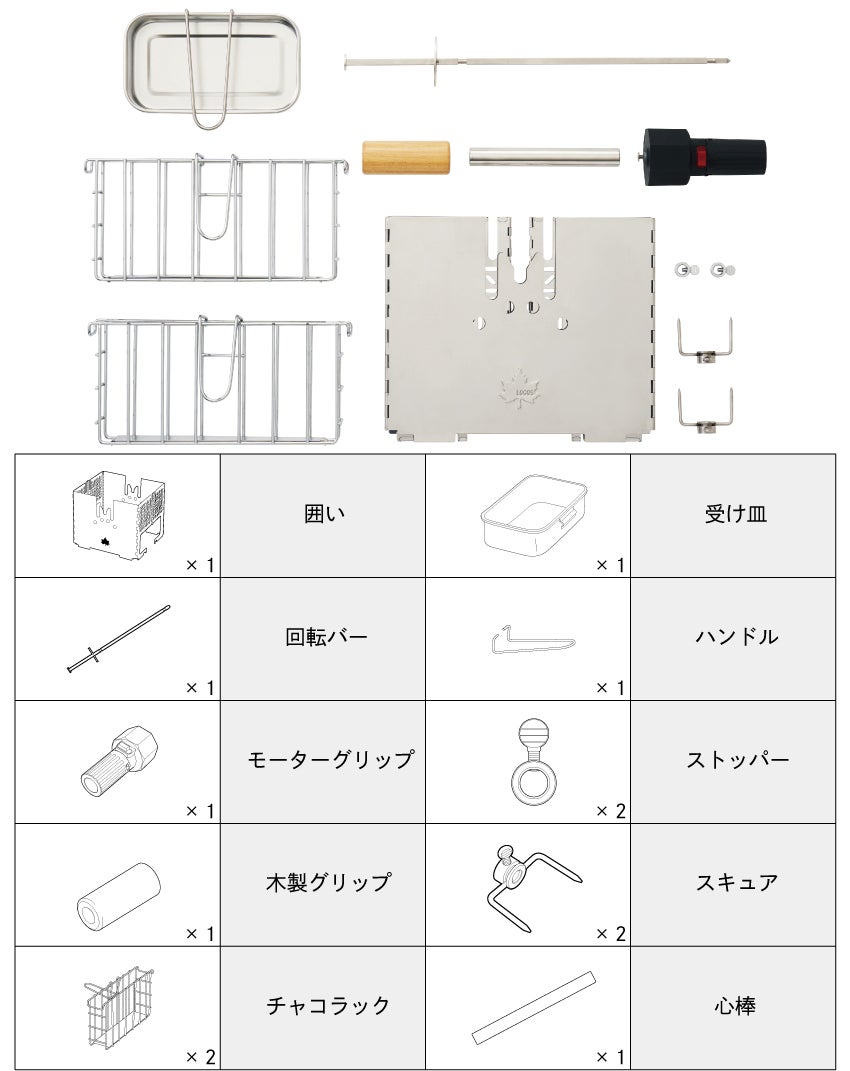 LOGOS

| × 1 | 囲い | × 1 | 受け皿 |
|---|---|---|---|
| × 1 | 回転バー | × 1 | ハンドル |
| × 1 | モーターグリップ | × 2 | ストッパー |
| × 1 | 木製グリップ | × 2 | スキュア |
| × 2 | チャコラック | × 1 | 心棒 |