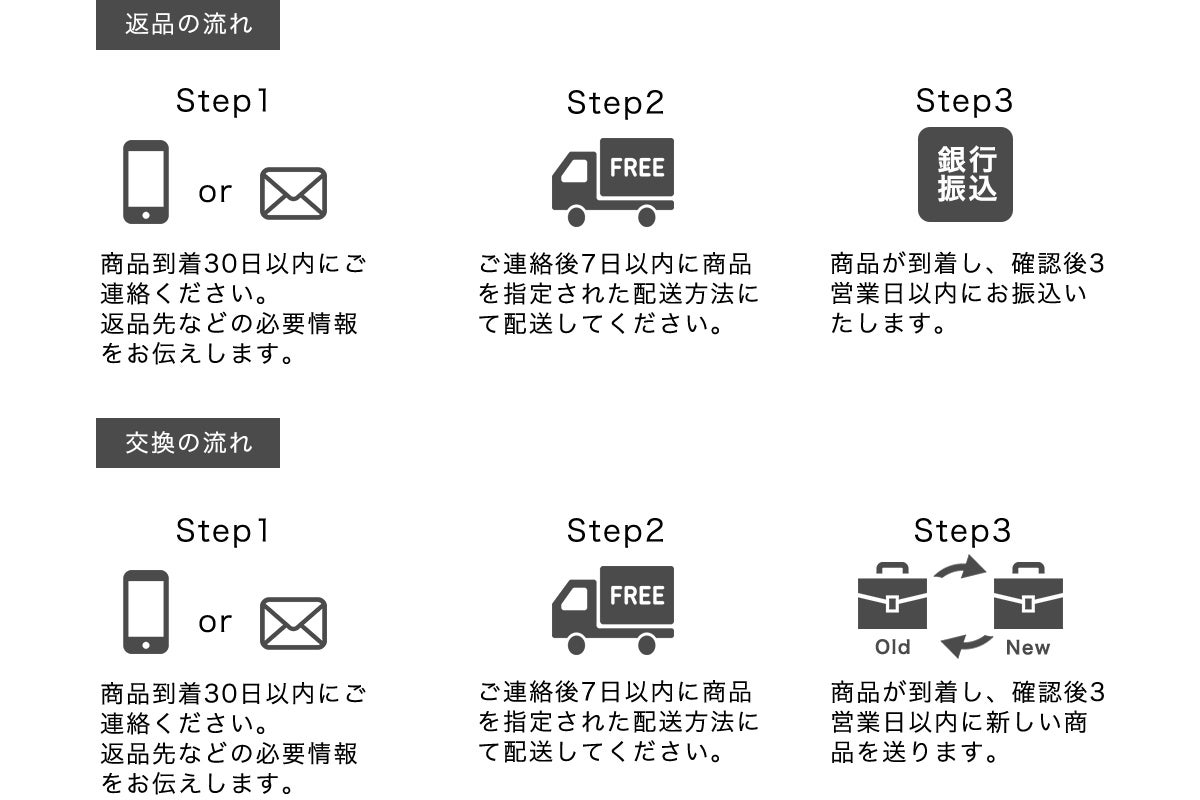 返品の流れ

Step1

or

商品到着30日以内にご連絡ください。
返品先などの必要情報をお伝えします。

Step2

FREE

ご連絡後7日以内に商品を指定された配送方法にて配送してください。

Step3

銀行振込

商品が到着し、確認後3営業日以内にお振込いたします。

交換の流れ

Step1

or

商品到着30日以内にご連絡ください。
返品先などの必要情報をお伝えします。

Step2

FREE

ご連絡後7日以内に商品を指定された配送方法にて配送してください。

Step3

Old

New

商品が到着し、確認後3営業日以内に新しい商品を送ります。