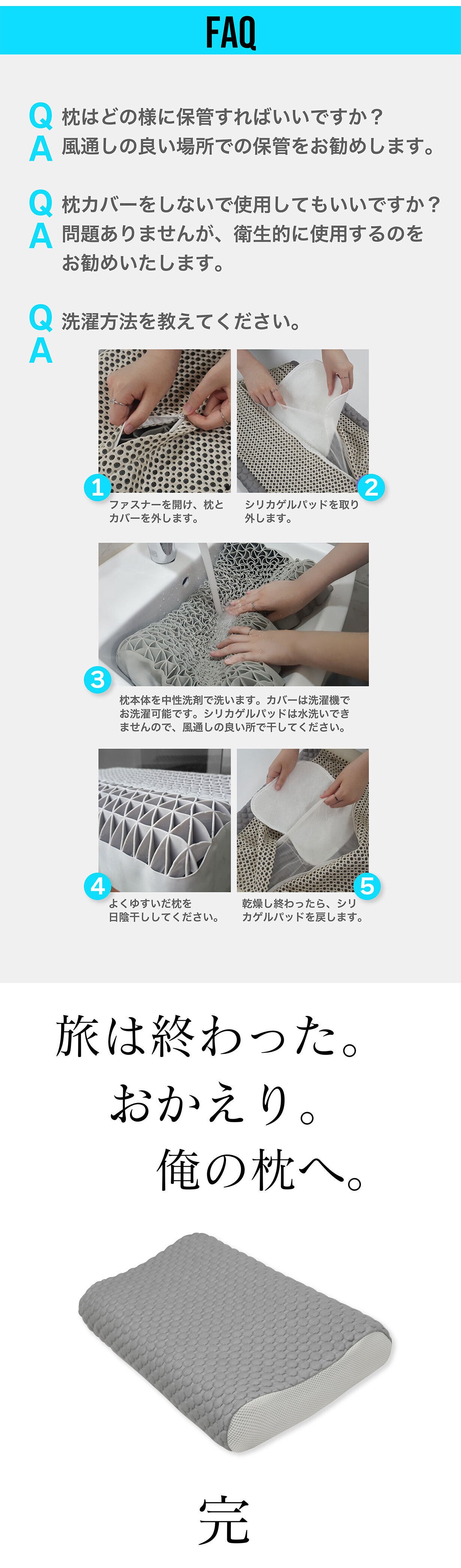 FAQ

Q 枕はどの様に保管すればいいですか？
A 風通しの良い場所での保管をお勧めします。

Q 枕カバーをしないで使用してもいいですか？
A 問題ありませんが、衛生的に使用するのをお勧めいたします。

Q 洗濯方法を教えてください。
A

1 ファスナーを開け、枕とカバーを外します。

2 シリカゲルパッドを取り外します。

3 枕本体を中性洗剤で洗います。カバーは洗濯機でお洗濯可能です。シリカゲルパッドは水洗いできませんので、風通しの良い所で干してください。

4 よくゆすいだ枕を日陰干ししてください。

5 乾燥し終わったら、シリカゲルパッドを戻します。

旅は終わった。
おかえり。
俺の枕へ。

完