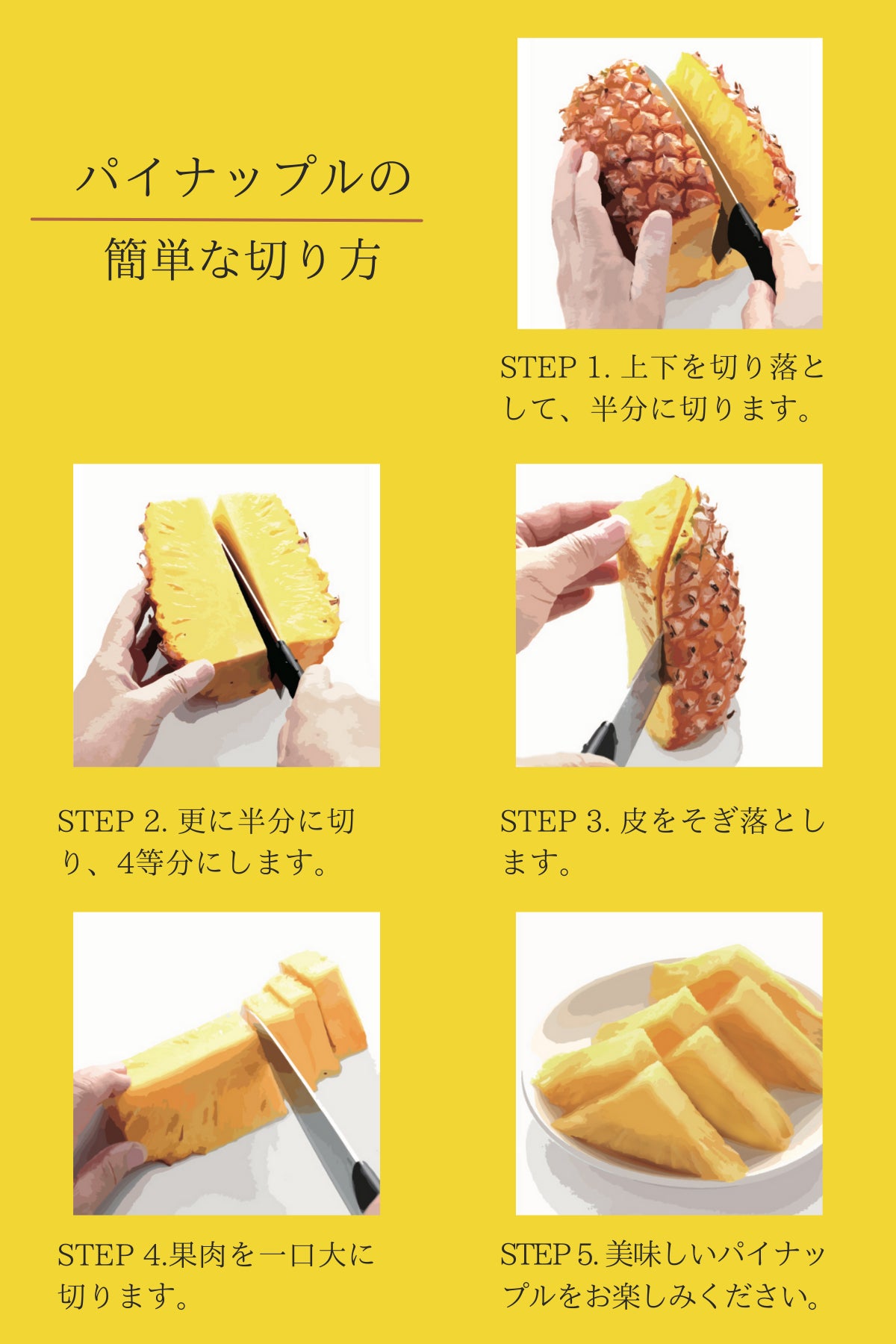 パイナップルの

簡単な切り方

STEP 1. 上下を切り落として、半分に切ります。

STEP 2. 更に半分に切り、4等分にします。

STEP 3. 皮をそぎ落とします。

STEP 4.果肉を一口大に切ります。

STEP 5. 美味しいパイナップルをお楽しみください。