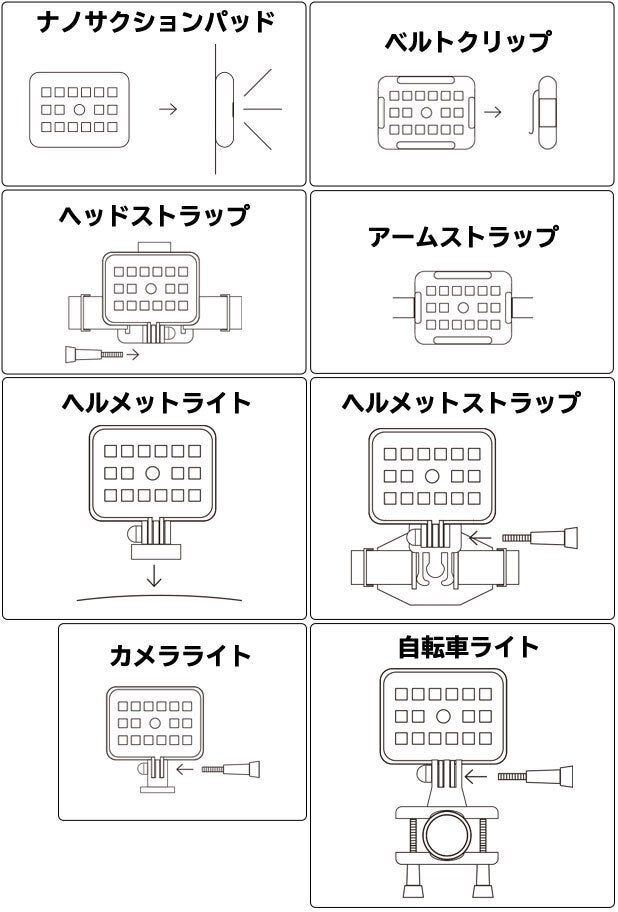 ナノサクションパッド

ベルトクリップ

ヘッドストラップ

アームストラップ

ヘルメットライト

ヘルメットストラップ

カメラライト

自転車ライト