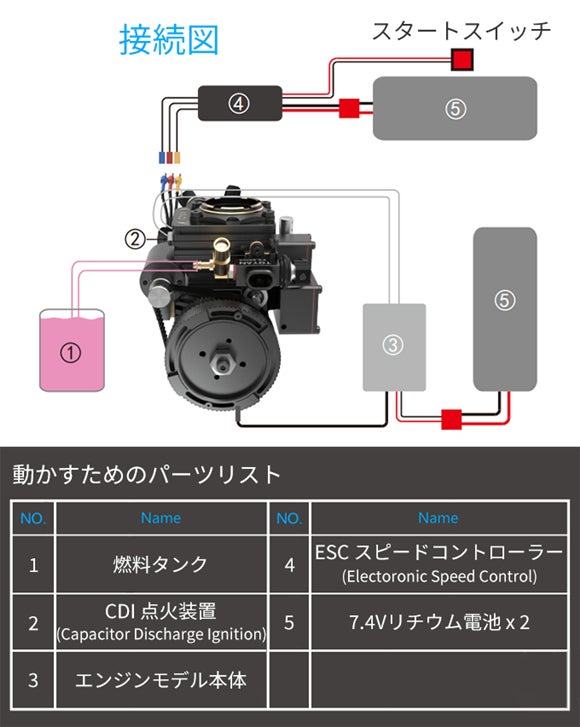 接続図

スタートスイッチ

④

⑤

②

①

③

⑤

動かすためのパーツリスト

| NO. | Name | NO. | Name |
|---|---|---|---|
| 1 | 燃料タンク | 4 | ESC スピードコントローラー (Electoronic Speed Control) |
| 2 | CDI 点火装置 (Capacitor Discharge Ignition) | 5 | 7.4Vリチウム電池 x 2 |
| 3 | エンジンモデル本体 | | |