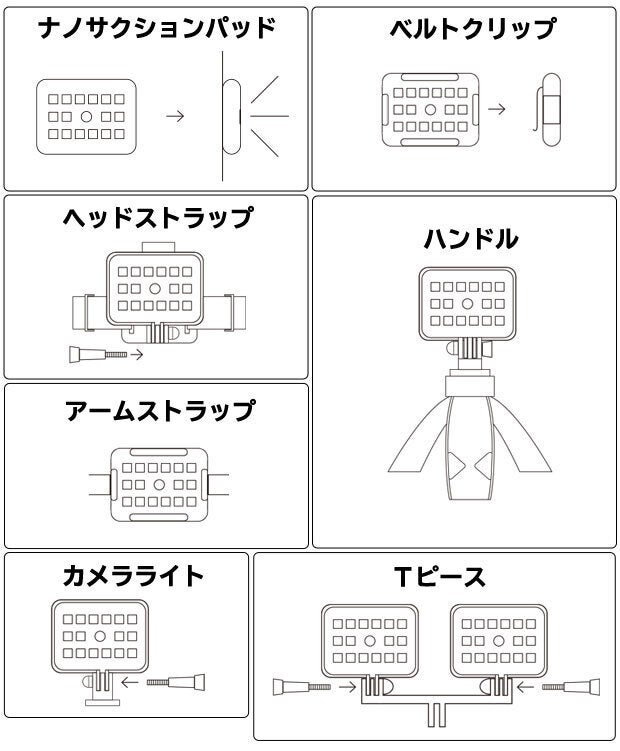 ナノサクションパッド

ベルトクリップ

ヘッドストラップ

ハンドル

アームストラップ

カメラライト

Tピース