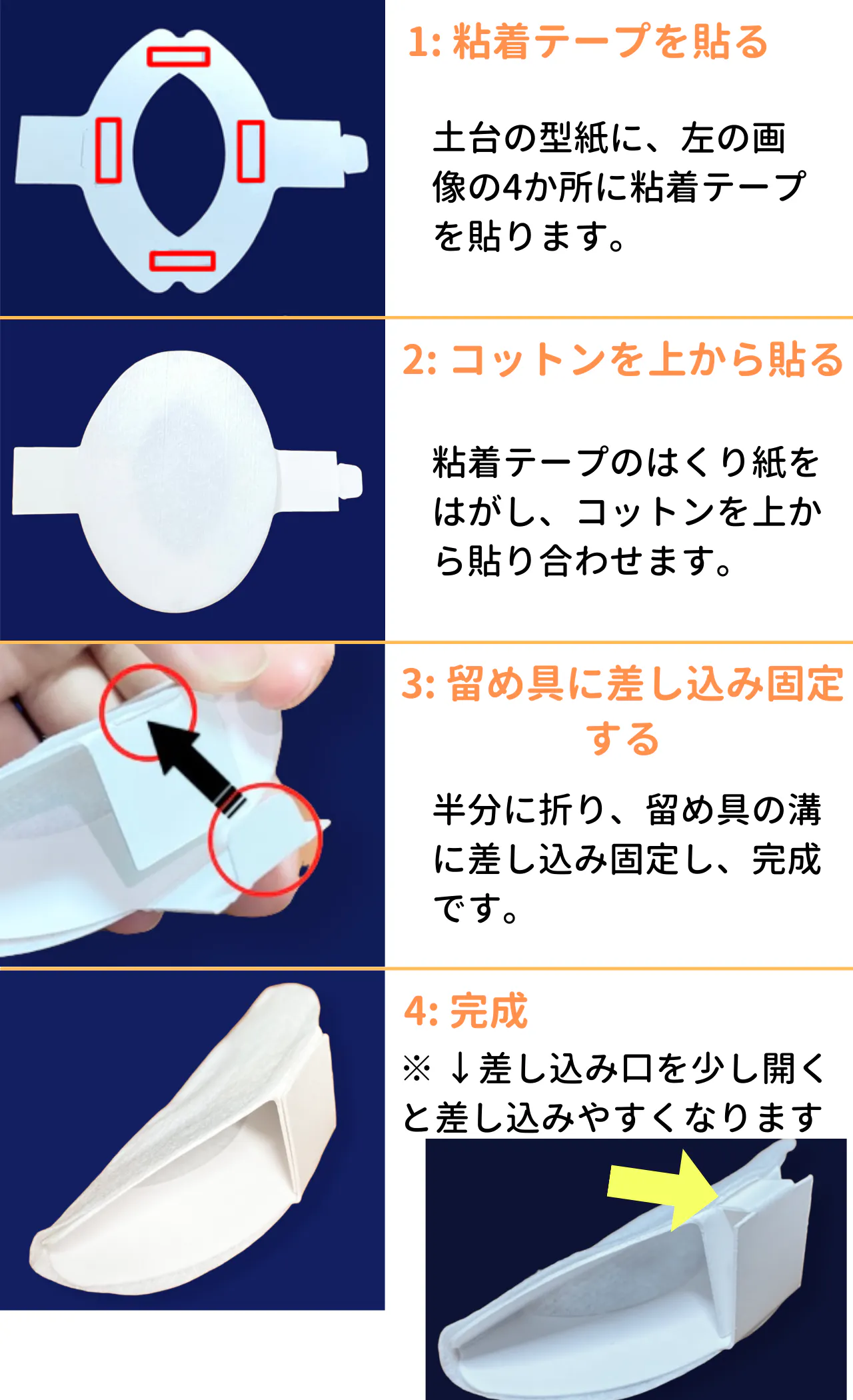 1: 粘着テープを貼る

土台の型紙に、左の画像の4か所に粘着テープを貼ります。

2: コットンを上から貼る

粘着テープのはくり紙をはがし、コットンを上から貼り合わせます。

3: 留め具に差し込み固定する

半分に折り、留め具の溝に差し込み固定し、完成です。

4: 完成

※ ↓差し込み口を少し開くと差し込みやすくなります