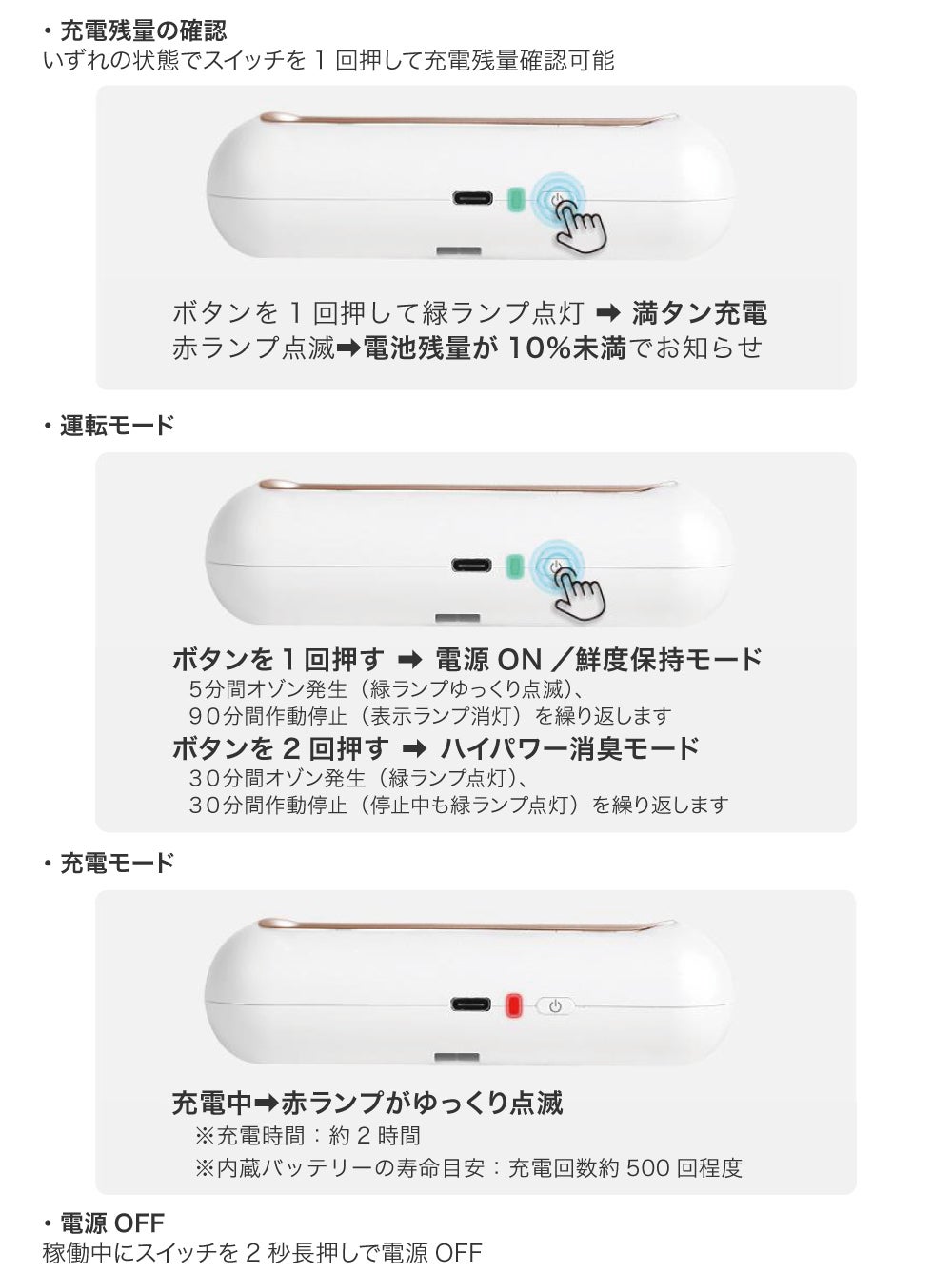 ・充電残量の確認
いずれの状態でスイッチを 1 回押して充電残量確認可能

ボタンを 1 回押して緑ランプ点灯 ➡ 満タン充電
赤ランプ点滅➡電池残量が 10%未満でお知らせ

・運転モード

ボタンを 1 回押す ➡ 電源 ON ／鮮度保持モード
5分間オゾン発生（緑ランプゆっくり点滅）、
90分間作動停止（表示ランプ消灯）を繰り返します
ボタンを 2 回押す ➡ ハイパワー消臭モード
30分間オゾン発生（緑ランプ点灯）、
30分間作動停止（停止中も緑ランプ点灯）を繰り返します

・充電モード

充電中➡赤ランプがゆっくり点滅
※充電時間：約 2 時間
※内蔵バッテリーの寿命目安：充電回数約 500 回程度

・電源 OFF
稼働中にスイッチを 2 秒長押しで電源 OFF